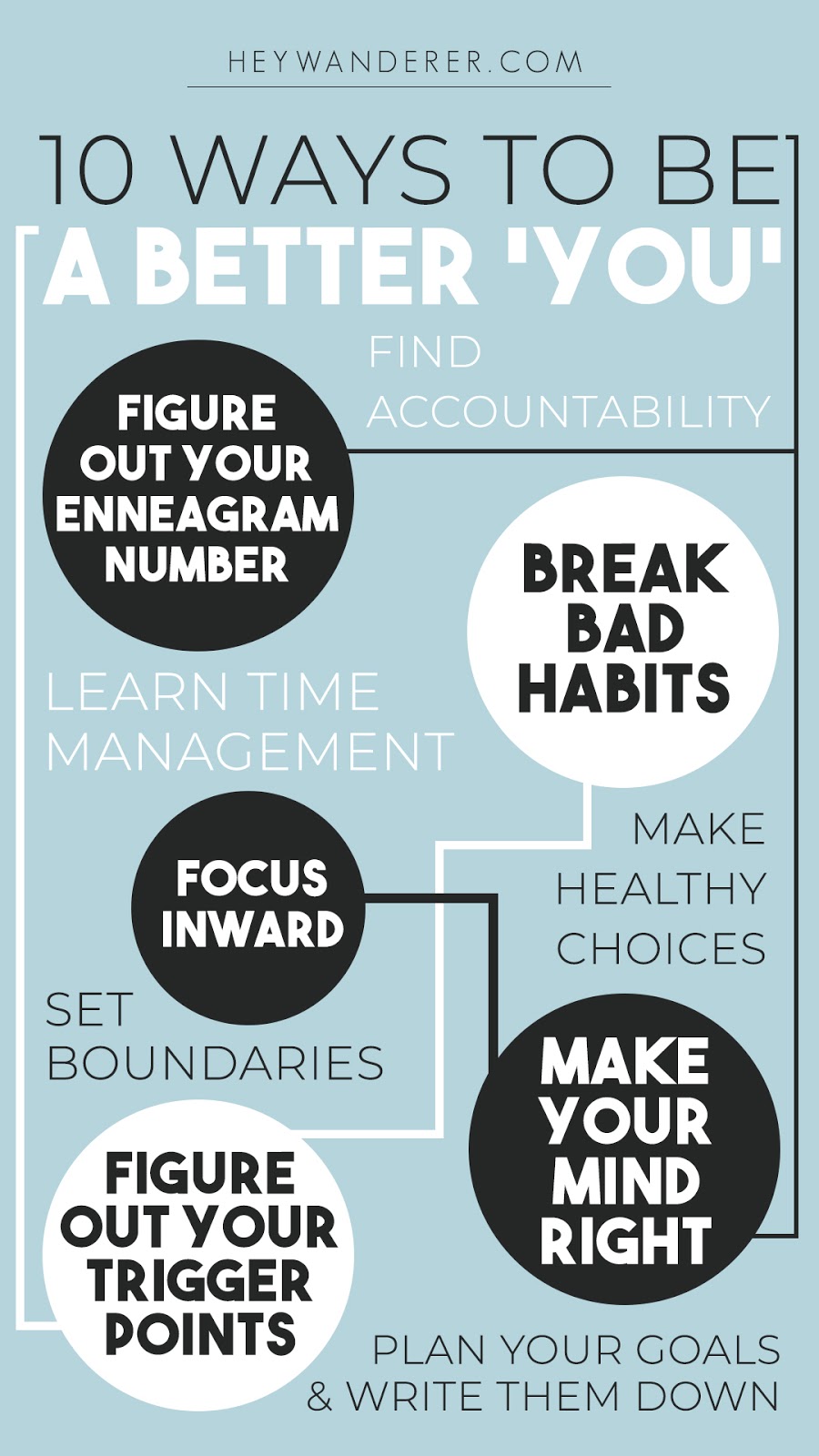 HEYWANDERER.COM

10 WAYS TO BE A BETTER 'YOU'

FIND ACCOUNTABILITY

FIGURE OUT YOUR ENNEAGRAM NUMBER

BREAK BAD HABITS

LEARN TIME MANAGEMENT

MAKE HEALTHY CHOICES

FOCUS INWARD

SET BOUNDARIES

MAKE YOUR MIND RIGHT

FIGURE OUT YOUR TRIGGER POINTS

PLAN YOUR GOALS & WRITE THEM DOWN