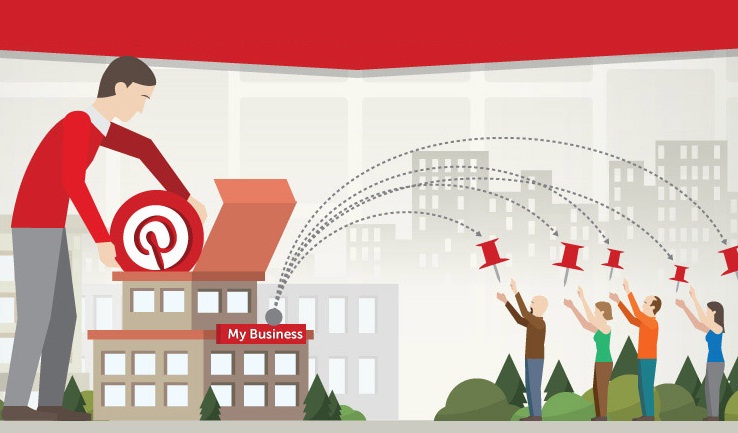 My Business