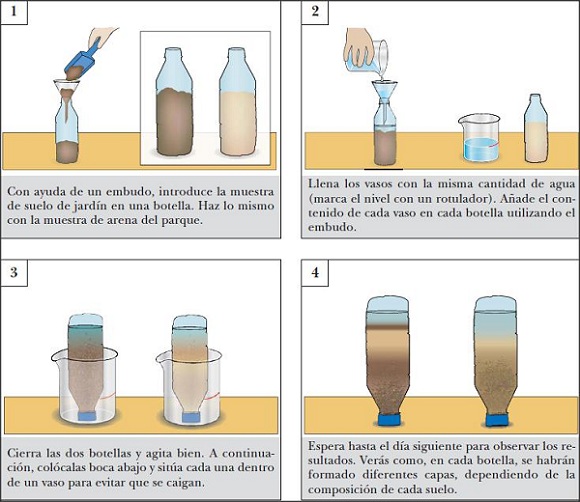 1

Con ayuda de un embudo, introduce la muestra de suelo de jardín en una botella. Haz lo mismo con la muestra de arena del parque.

2

Llena los vasos con la misma cantidad de agua (marca el nivel con un rotulador). Añade el contenido de cada vaso en cada botella utilizando el embudo.

3

Cierra las dos botellas y agita bien. A continuación, colócalas boca abajo y sitúa cada una dentro de un vaso para evitar que se caigan.

4

Espera hasta el día siguiente para observar los resultados. Verás como, en cada botella, se habrán formado diferentes capas, dependiendo de la composición de cada suelo.