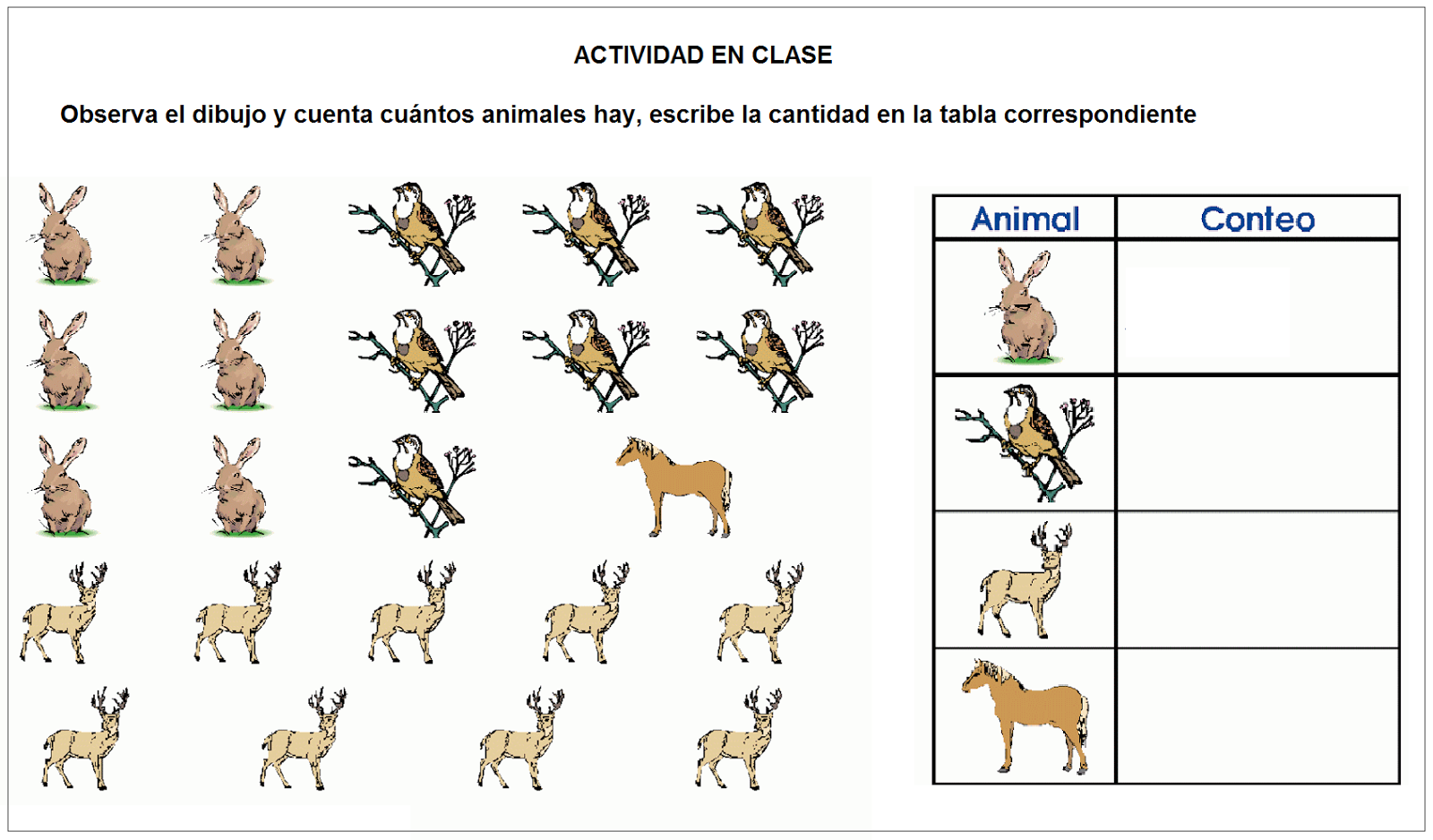 ACTIVIDAD EN CLASE

Observa el dibujo y cuenta cuántos animales hay, escribe la cantidad en la tabla correspondiente

| Animal | Conteo |
|---|---|
| | |
| | |
| | |
| | |