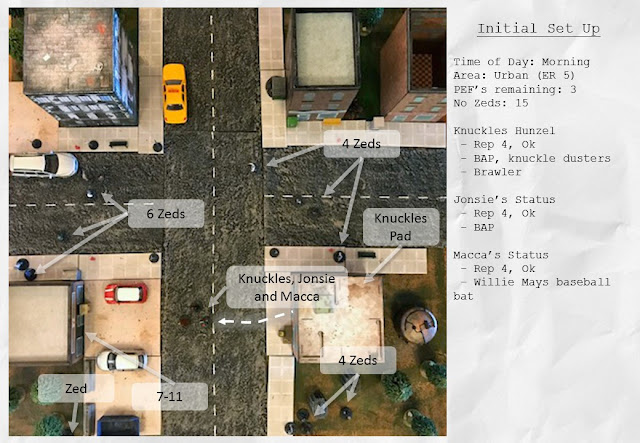 4 Zeds

6 Zeds

Knuckles Pad

Knuckles, Jonsie and Macca

4 Zeds

Zed

7-11

Initial Set Up

Time of Day: Morning
Area: Urban (ER 5)
PEF's remaining: 3
No Zeds: 15

Knuckles Hunzel
- Rep 4, Ok
- BAP, knuckle dusters
- Brawler

Jonsie's Status
- Rep 4, Ok
- BAP

Macca's Status
- Rep 4, Ok
- Willie Mays baseball bat