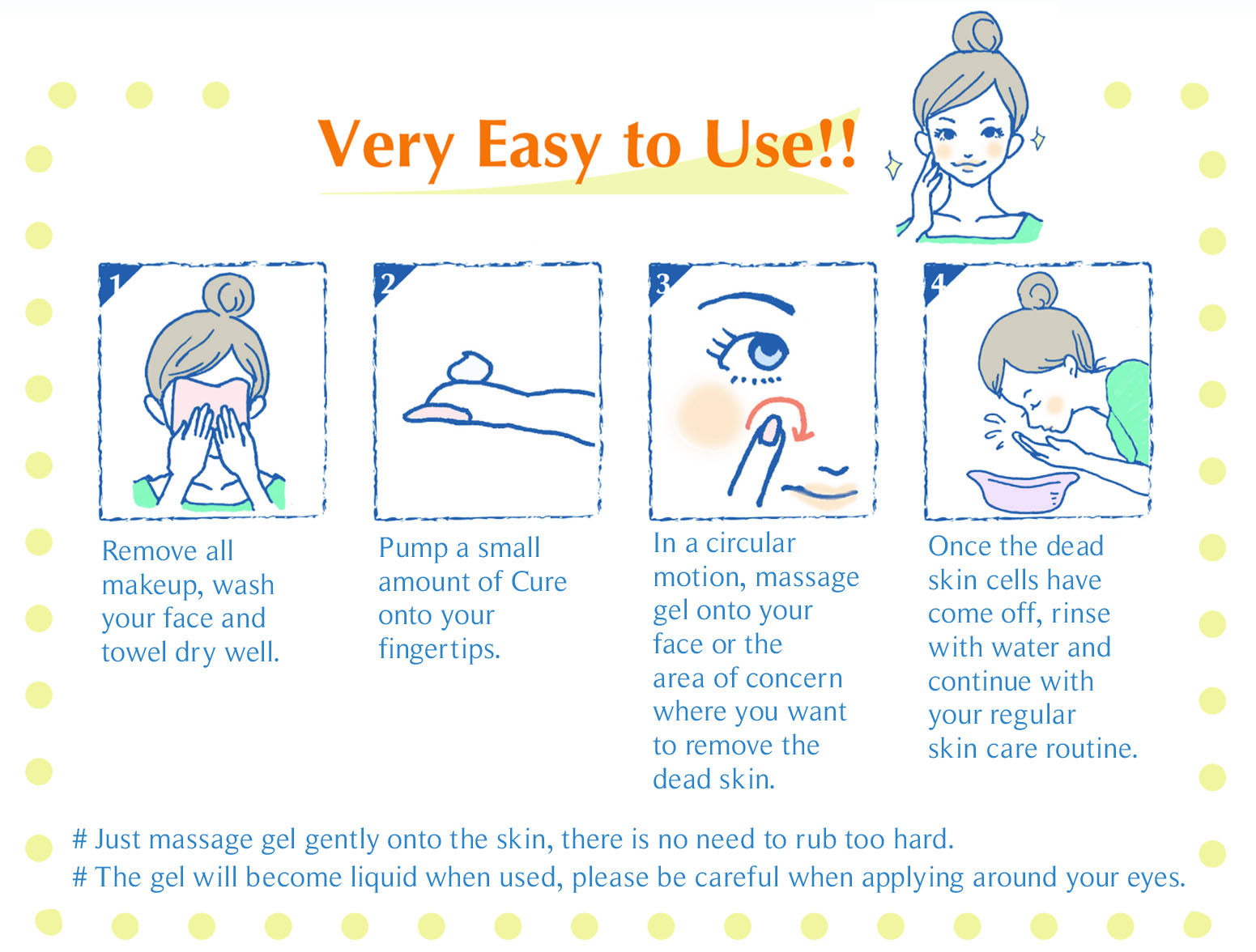 Very Easy to Use!!

1

Remove all makeup, wash your face and towel dry well.

2

Pump a small amount of Cure onto your fingertips.

3

In a circular motion, massage gel onto your face or the area of concern where you want to remove the dead skin.

4

Once the dead skin cells have come off, rinse with water and continue with your regular skin care routine.

# Just massage gel gently onto the skin, there is no need to rub too hard.
# The gel will become liquid when used, please be careful when applying around your eyes.