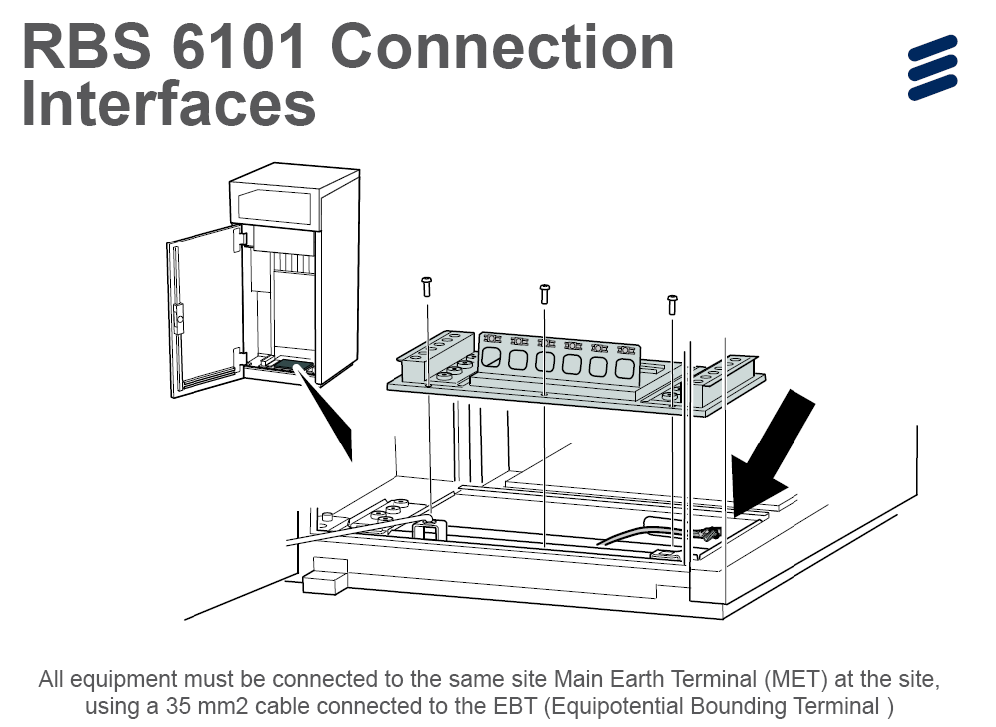 RBS 6101 Connection Interfaces

All equipment must be connected to the same site Main Earth Terminal (MET) at the site, using a 35 mm2 cable connected to the EBT (Equipotential Bounding Terminal )