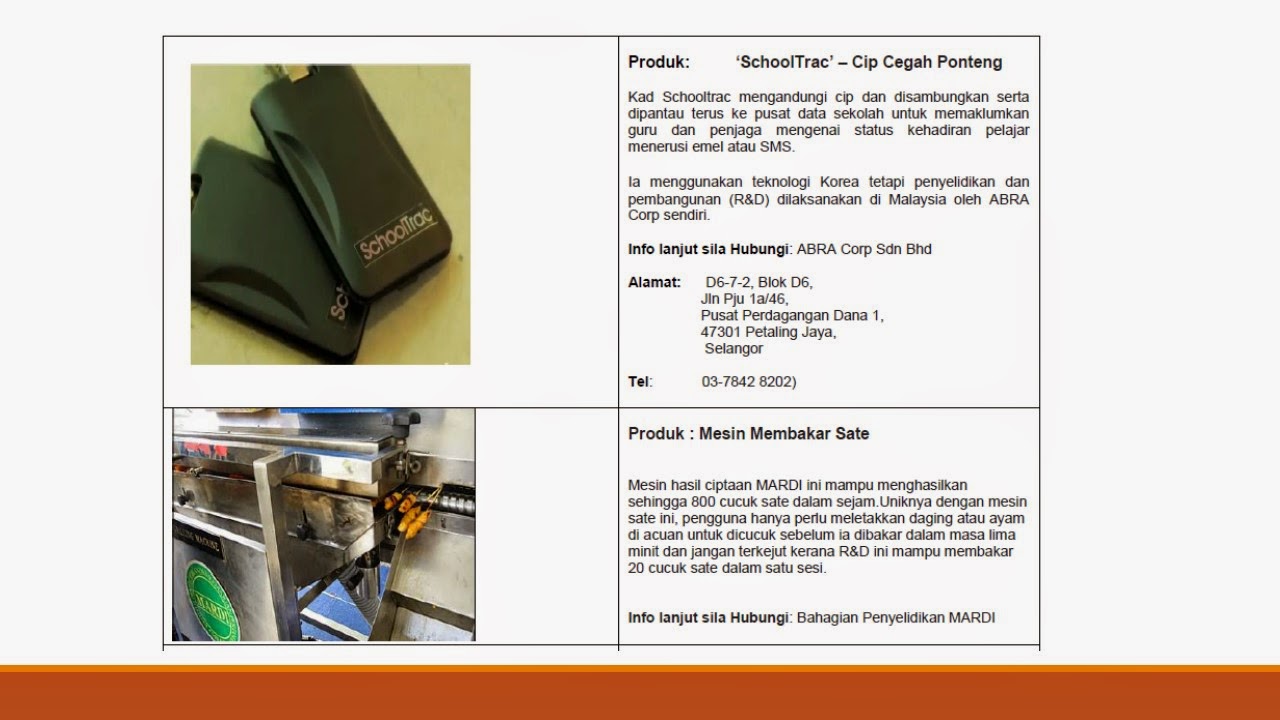 SchoolTrac

Sc

Produk: 'SchoolTrac' – Cip Cegah Ponteng

Kad Schooltrac mengandungi cip dan disambungkan serta dipantau terus ke pusat data sekolah untuk memaklumkan guru dan penjaga mengenai status kehadiran pelajar menerusi emel atau SMS.

Ia menggunakan teknologi Korea tetapi penyelidikan dan pembangunan (R&D) dilaksanakan di Malaysia oleh ABRA Corp sendiri.

Info lanjut sila Hubungi: ABRA Corp Sdn Bhd

Alamat: D6-7-2, Blok D6,
Jln Pju 1a/46,
Pusat Perdagangan Dana 1,
47301 Petaling Jaya,
Selangor

Tel: 03-7842 8202)

MARDI

Produk : Mesin Membakar Sate

Mesin hasil ciptaan MARDI ini mampu menghasilkan sehingga 800 cucuk sate dalam sejam.Uniknya dengan mesin sate ini, pengguna hanya perlu meletakkan daging atau ayam di acuan untuk dicucuk sebelum ia dibakar dalam masa lima minit dan jangan terkejut kerana R&D ini mampu membakar 20 cucuk sate dalam satu sesi.

Info lanjut sila Hubungi: Bahagian Penyelidikan MARDI