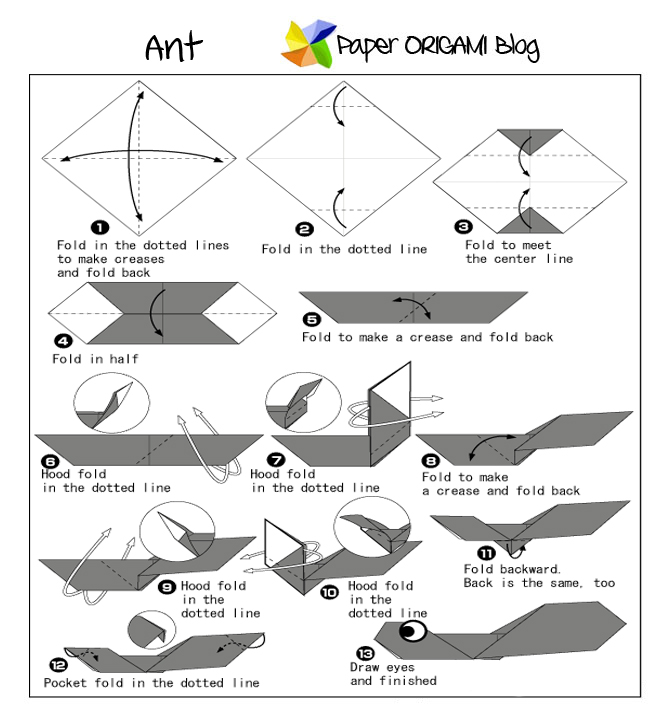 Ant

Paper ORIGAMI Blog

1
Fold in the dotted lines to make creases and fold back

2
Fold in the dotted line

3
Fold to meet the center line

4
Fold in half

5
Fold to make a crease and fold back

6
Hood fold in the dotted line

7
Hood fold in the dotted line

8
Fold to make a crease and fold back

9
Hood fold in the dotted line

10
Hood fold in the dotted line

11
Fold backward. Back is the same, too

12
Pocket fold in the dotted line

13
Draw eyes and finished