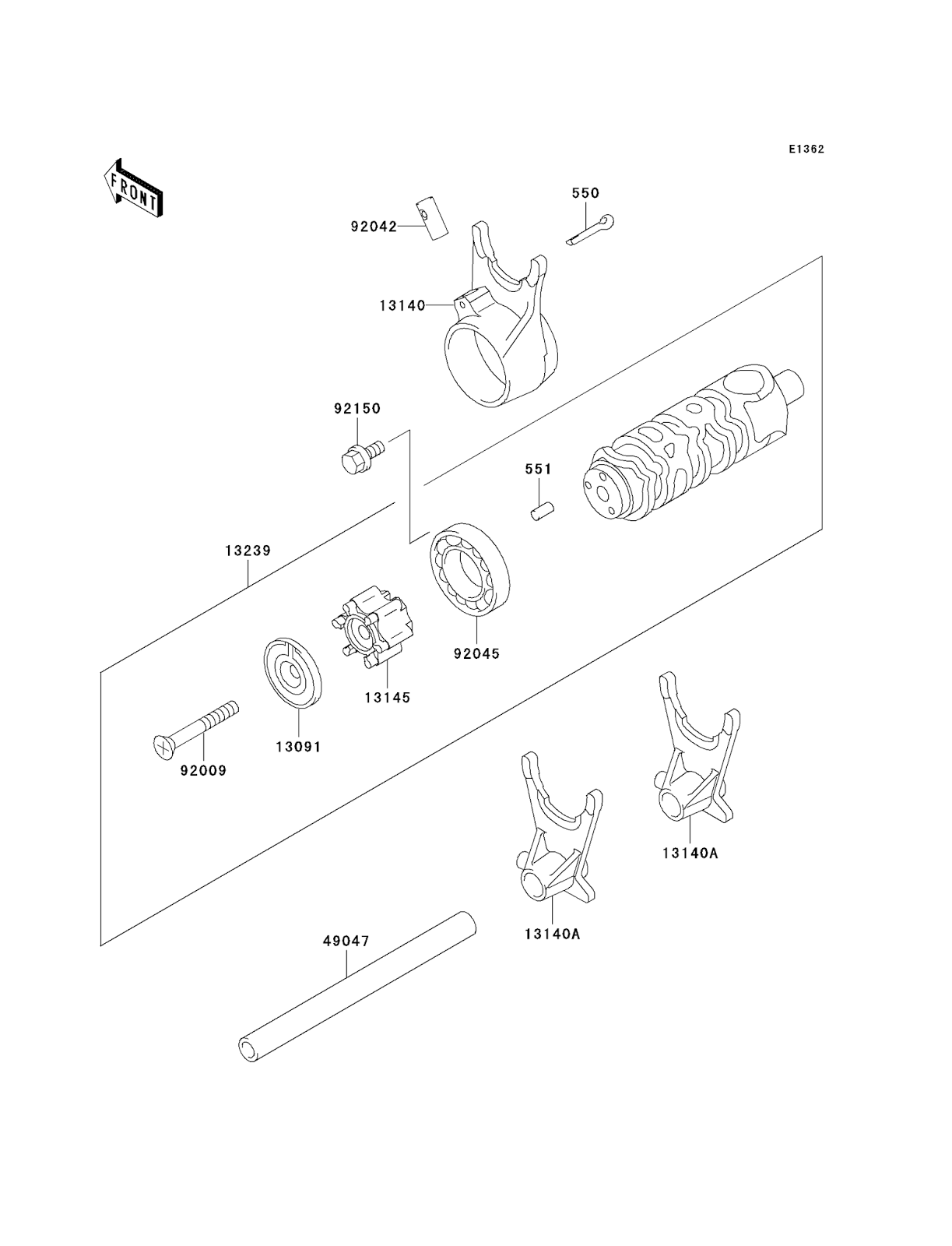 E1362

FRONT

550

92042

13140

92150

551

13239

92045

13145

13091

92009

13140A

13140A

49047