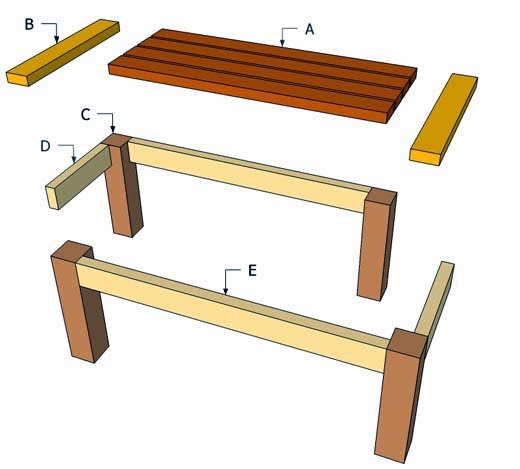 B
A
C
D
E