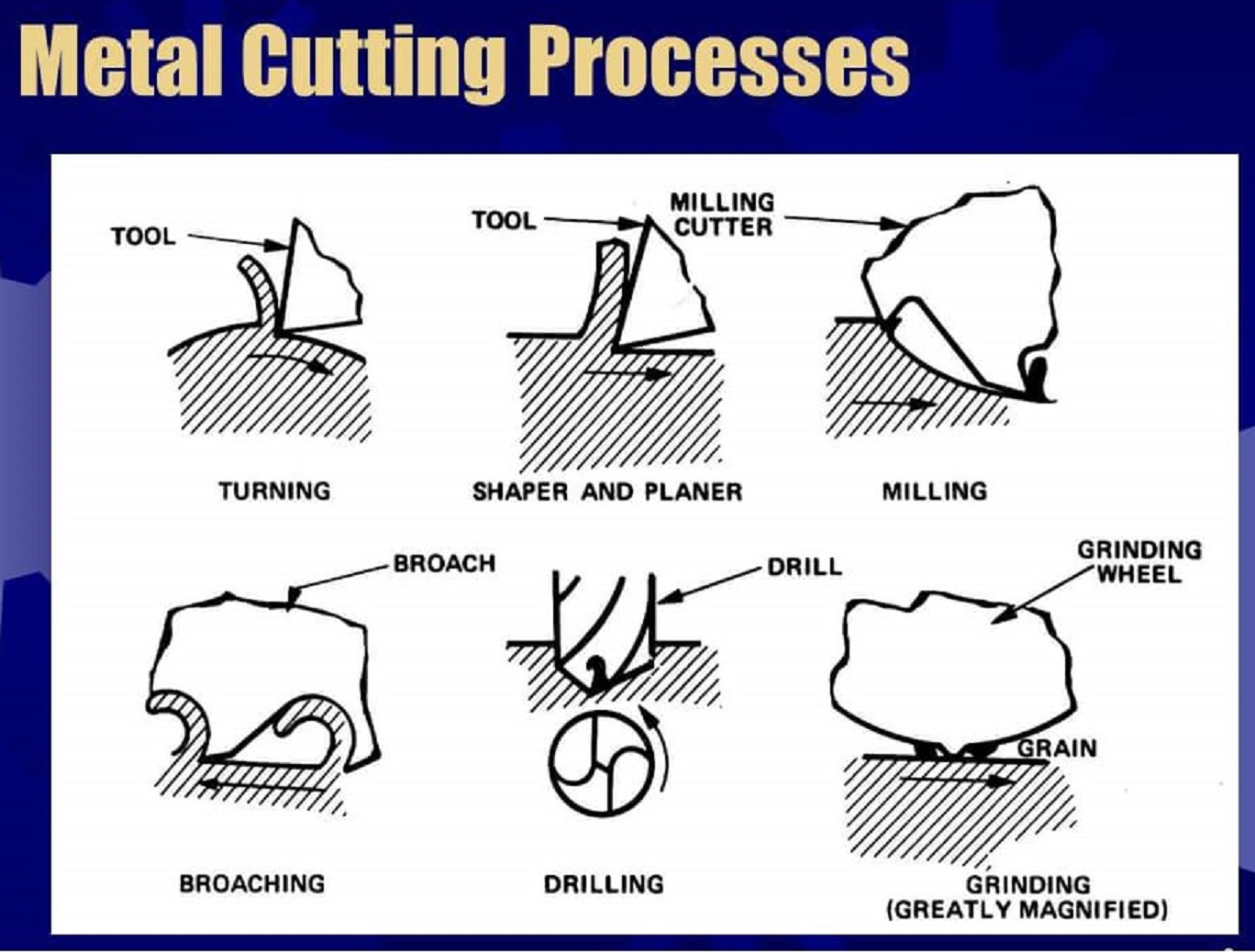 Metal Cutting Processes

TOOL

TURNING

TOOL

SHAPER AND PLANER

MILLING CUTTER

MILLING

BROACH

BROACHING

DRILL

DRILLING

GRINDING WHEEL

GRAIN

GRINDING (GREATLY MAGNIFIED)