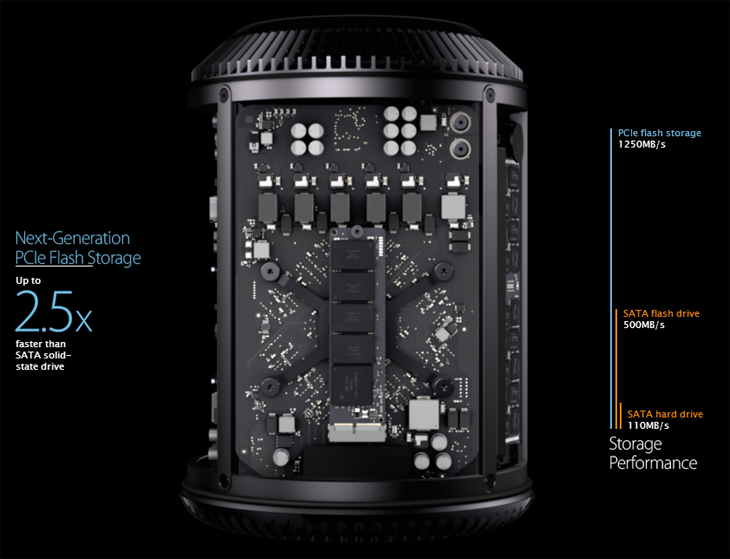 Next-Generation
PCIe Flash Storage

Up to
2.5x
faster than SATA solid-state drive

PCIe flash storage
1250MB/s

SATA flash drive
500MB/s

SATA hard drive
110MB/s

Storage Performance