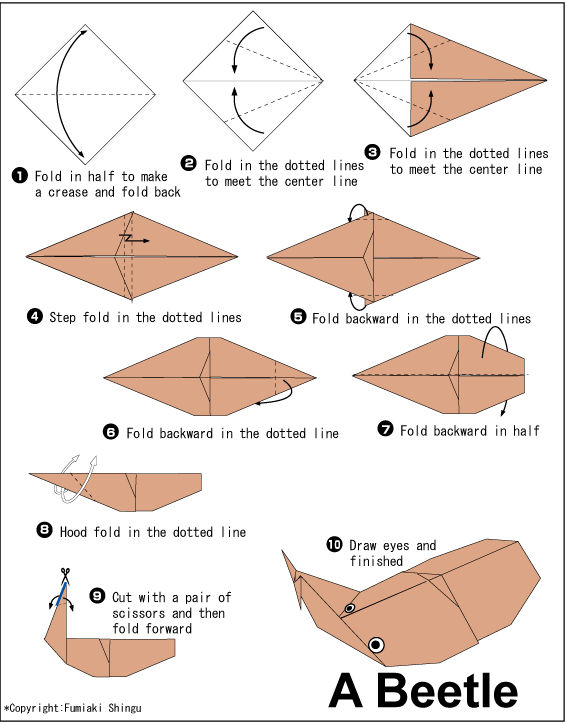 ❶ Fold in half to make a crease and fold back

❷ Fold in the dotted lines to meet the center line

❸ Fold in the dotted lines to meet the center line

❹ Step fold in the dotted lines

❺ Fold backward in the dotted lines

❻ Fold backward in the dotted line

❼ Fold backward in half

❽ Hood fold in the dotted line

❾ Cut with a pair of scissors and then fold forward

❿ Draw eyes and finished

A Beetle

*Copyright:Fumiaki Shingu