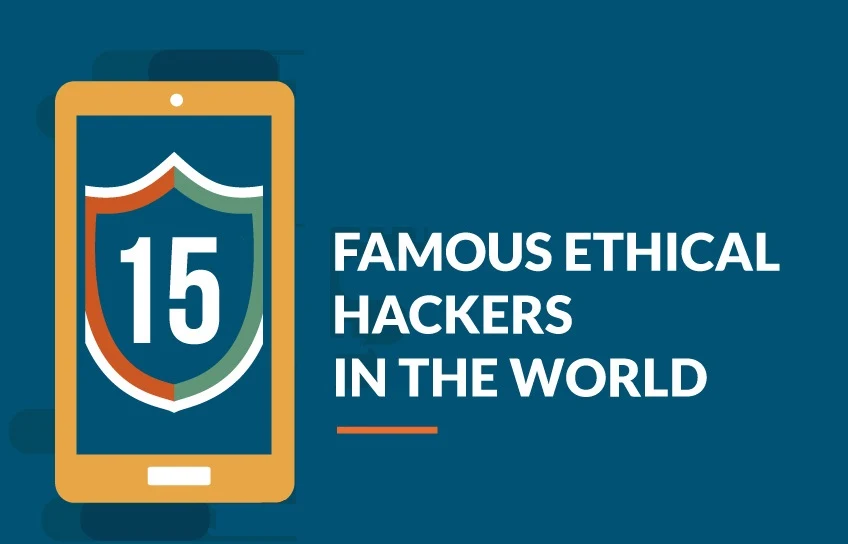 15

FAMOUS ETHICAL HACKERS IN THE WORLD