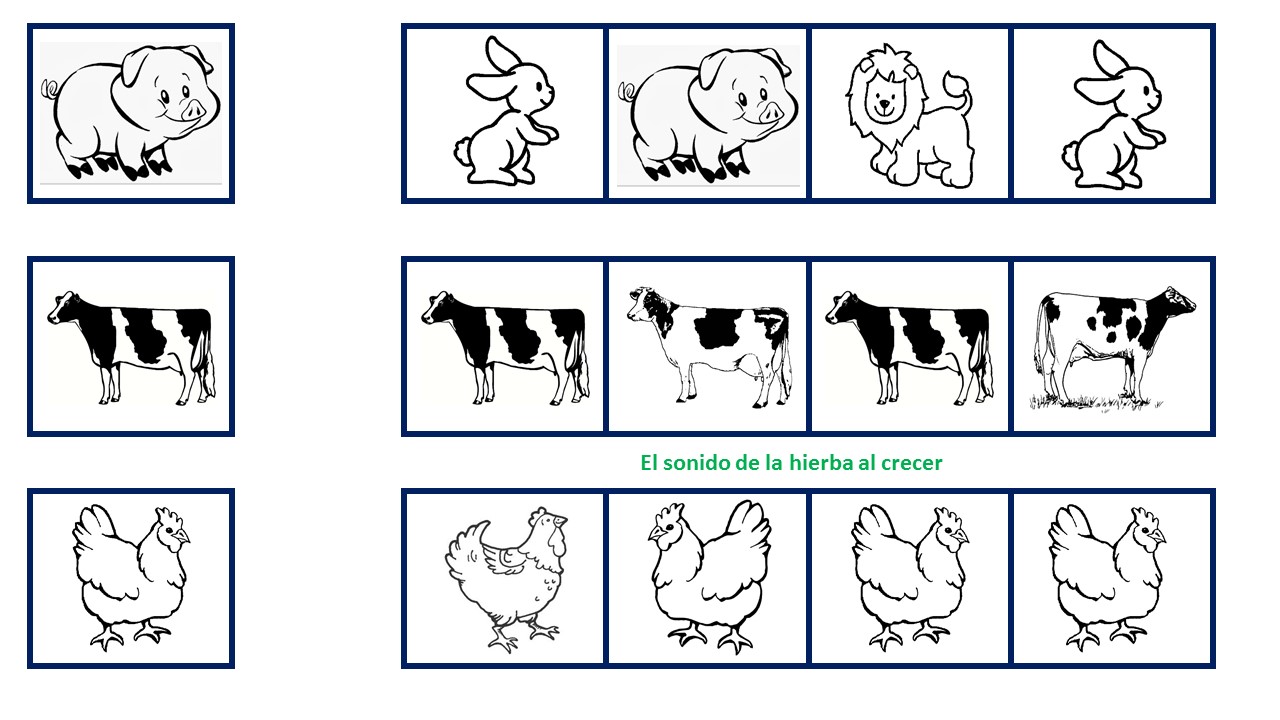 El sonido de la hierba al crecer