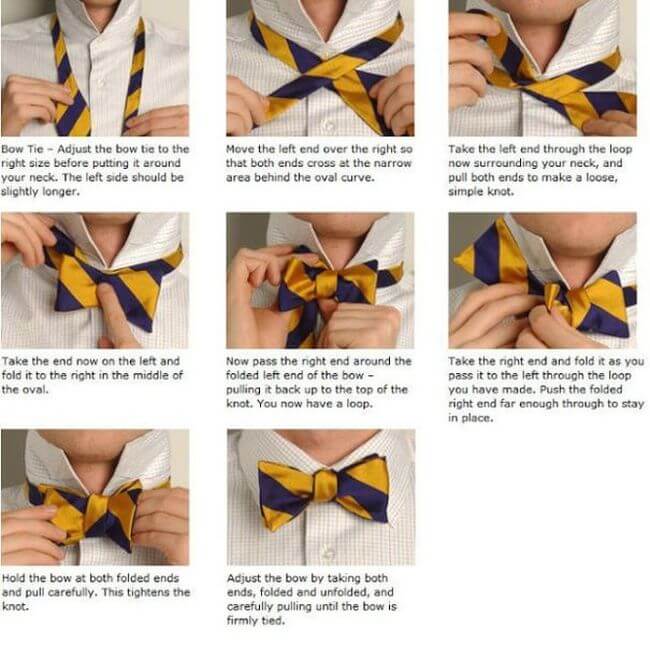 Bow Tie – Adjust the bow tie to the right size before putting it around your neck. The left side should be slightly longer.

Move the left end over the right so that both ends cross at the narrow area behind the oval curve.

Take the left end through the loop now surrounding your neck, and pull both ends to make a loose, simple knot.

Take the end now on the left and fold it to the right in the middle of the oval.

Now pass the right end around the folded left end of the bow – pulling it back up to the top of the knot. You now have a loop.

Take the right end and fold it as you pass it to the left through the loop you have made. Push the folded right end far enough through to stay in place.

Hold the bow at both folded ends and pull carefully. This tightens the knot.

Adjust the bow by taking both ends, folded and unfolded, and carefully pulling until the bow is firmly tied.