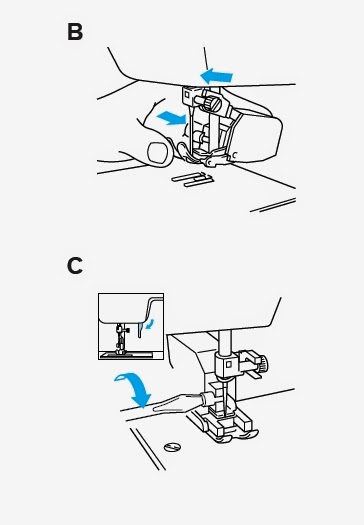 B

C