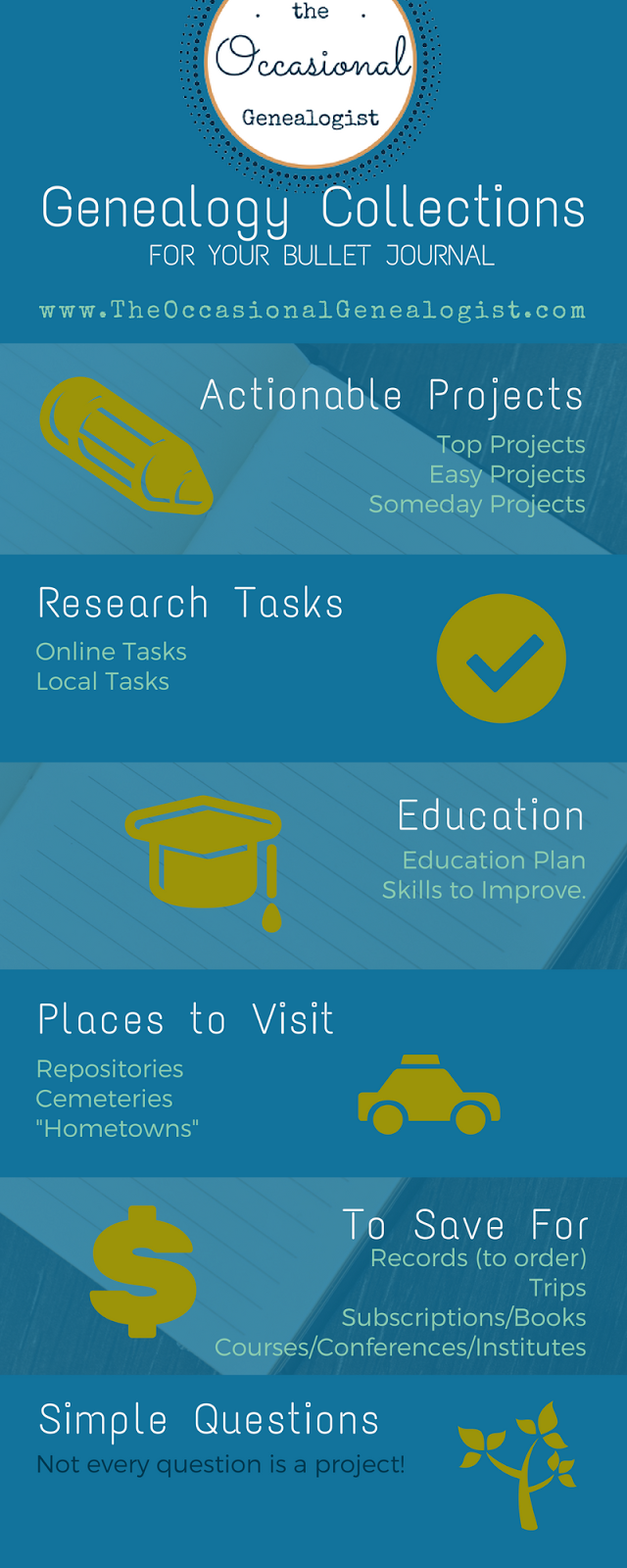 the
Occasional
Genealogist

Genealogy Collections
FOR YOUR BULLET JOURNAL

www.TheOccasionalGenealogist.com

Actionable Projects
Top Projects
Easy Projects
Someday Projects

Research Tasks
Online Tasks
Local Tasks

Education
Education Plan
Skills to Improve.

Places to Visit
Repositories
Cemeteries
"Hometowns"

To Save For
Records (to order)
Trips
Subscriptions/Books
Courses/Conferences/Institutes

Simple Questions
Not every question is a project!