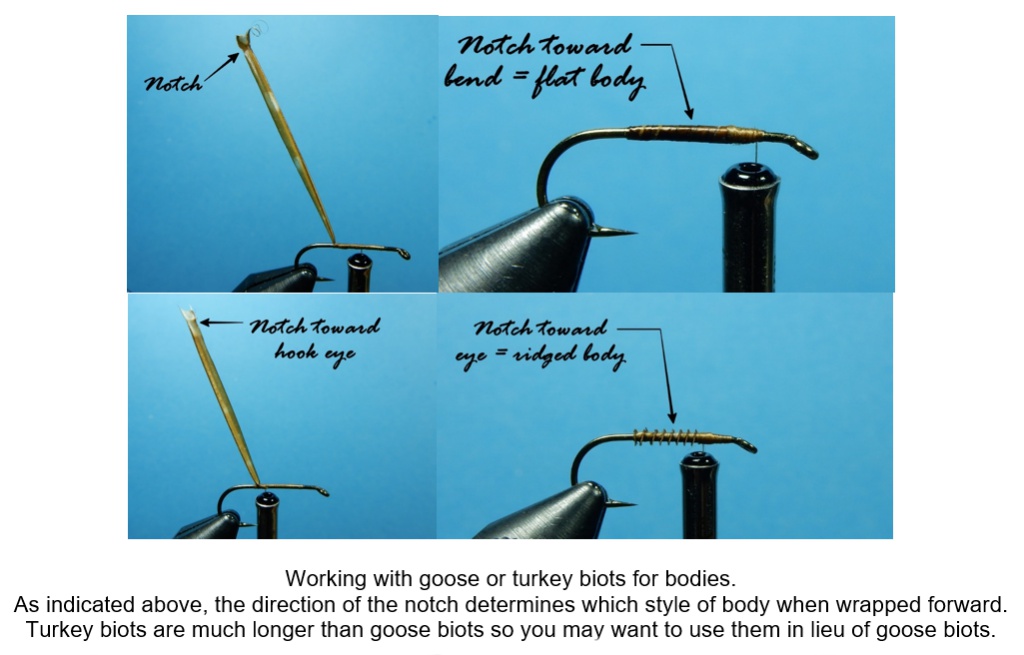 Notch

Notch toward bend = flat body

Notch toward hook eye

Notch toward eye = ridged body

Working with goose or turkey biots for bodies.
As indicated above, the direction of the notch determines which style of body when wrapped forward.
Turkey biots are much longer than goose biots so you may want to use them in lieu of goose biots.