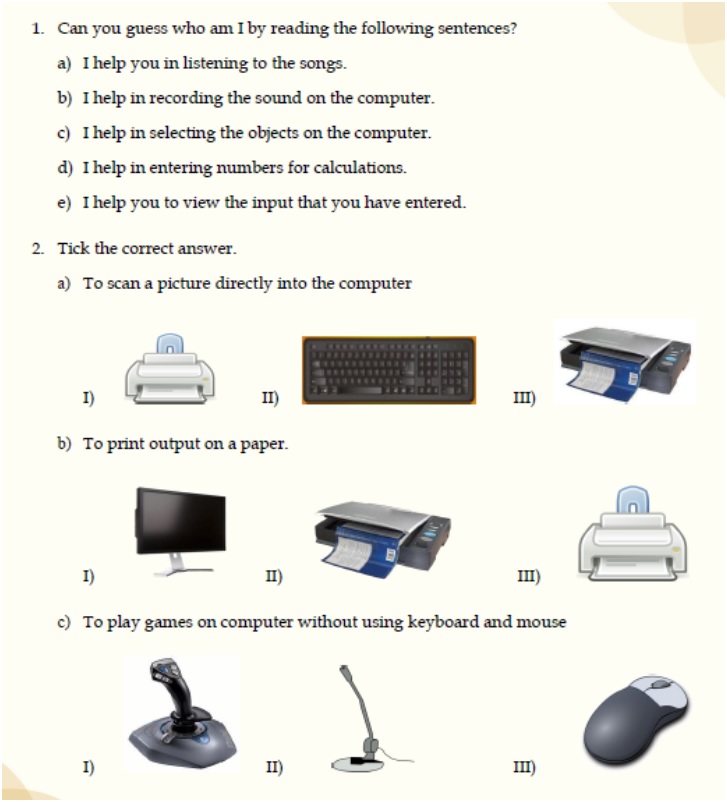 1. Can you guess who am I by reading the following sentences?

a) I help you in listening to the songs.

b) I help in recording the sound on the computer.

c) I help in selecting the objects on the computer.

d) I help in entering numbers for calculations.

e) I help you to view the input that you have entered.

2. Tick the correct answer.

a) To scan a picture directly into the computer

I) II) III)

b) To print output on a paper.

I) II) III)

c) To play games on computer without using keyboard and mouse

I) II) III)