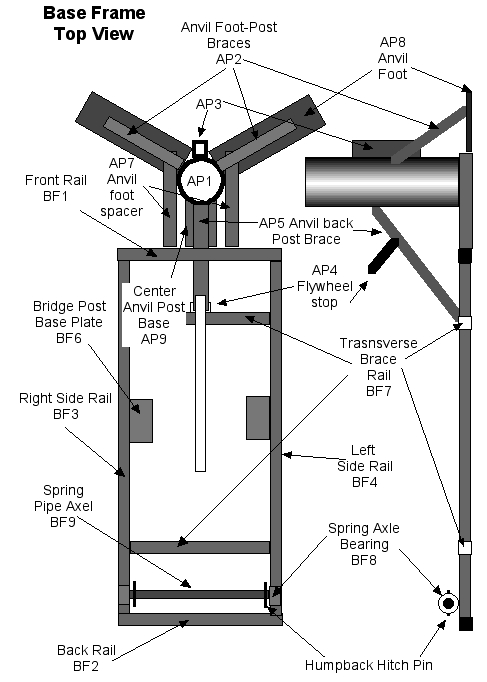 Base Frame
Top View

Anvil Foot-Post
Braces
AP2

AP8
Anvil
Foot

AP3

AP1

AP7
Anvil
foot
spacer

Front Rail
BF1

AP5 Anvil back
Post Brace

AP4
Flywheel
stop

Center
Anvil Post
Base
AP9

Bridge Post
Base Plate
BF6

Trasnsverse
Brace
Rail
BF7

Right Side Rail
BF3

Left
Side Rail
BF4

Spring
Pipe Axel
BF9

Spring Axle
Bearing
BF8

Back Rail
BF2

Humpback Hitch Pin