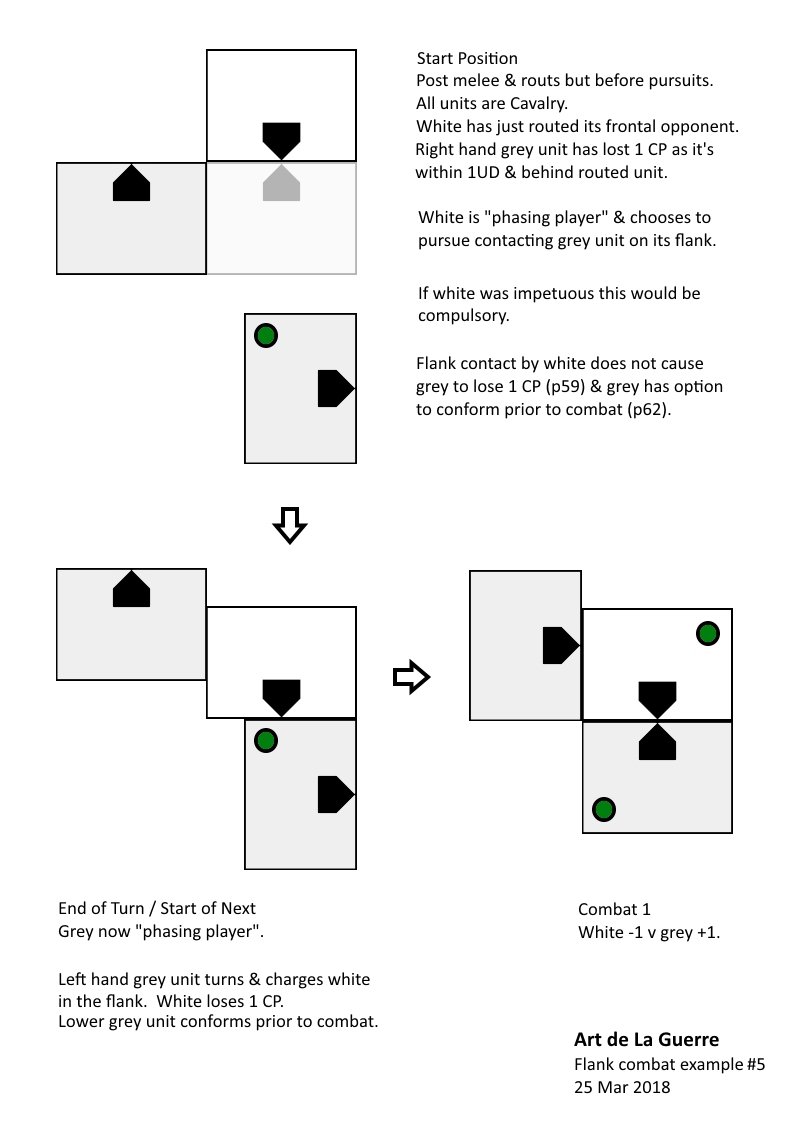 Start Position
Post melee & routs but before pursuits.
All units are Cavalry.
White has just routed its frontal opponent.
Right hand grey unit has lost 1 CP as it's within 1UD & behind routed unit.

White is "phasing player" & chooses to pursue contacting grey unit on its flank.

If white was impetuous this would be compulsory.

Flank contact by white does not cause grey to lose 1 CP (p59) & grey has option to conform prior to combat (p62).

End of Turn / Start of Next
Grey now "phasing player".

Left hand grey unit turns & charges white in the flank. White loses 1 CP.
Lower grey unit conforms prior to combat.

Combat 1
White -1 v grey +1.

Art de La Guerre
Flank combat example #5
25 Mar 2018