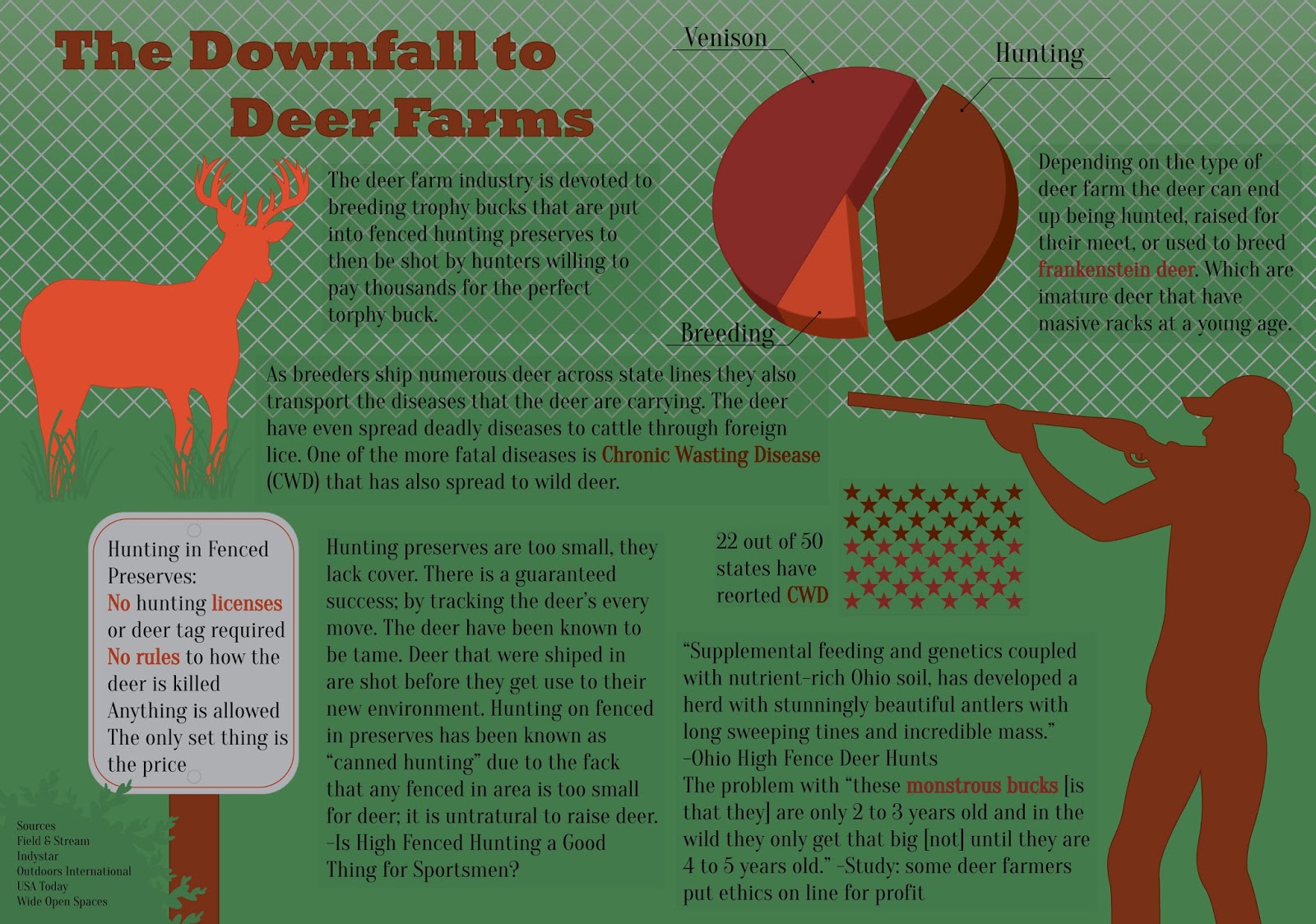 The Downfall to Deer Farms

Venison

Hunting

Breeding

The deer farm industry is devoted to breeding trophy bucks that are put into fenced hunting preserves to then be shot by hunters willing to pay thousands for the perfect torphy buck.

Depending on the type of deer farm the deer can end up being hunted, raised for their meet, or used to breed frankenstein deer. Which are imature deer that have masive racks at a young age.

As breeders ship numerous deer across state lines they also transport the diseases that the deer are carrying. The deer have even spread deadly diseases to cattle through foreign lice. One of the more fatal diseases is Chronic Wasting Disease (CWD) that has also spread to wild deer.

Hunting in Fenced Preserves:
No hunting licenses or deer tag required
No rules to how the deer is killed
Anything is allowed
The only set thing is the price

Hunting preserves are too small, they lack cover. There is a guaranteed success; by tracking the deer's every move. The deer have been known to be tame. Deer that were shiped in are shot before they get use to their new environment. Hunting on fenced in preserves has been known as "canned hunting" due to the fack that any fenced in area is too small for deer; it is untratural to raise deer.
-Is High Fenced Hunting a Good Thing for Sportsmen?

22 out of 50 states have reorted CWD

"Supplemental feeding and genetics coupled with nutrient-rich Ohio soil, has developed a herd with stunningly beautiful antlers with long sweeping tines and incredible mass."
-Ohio High Fence Deer Hunts
The problem with "these monstrous bucks [is that they] are only 2 to 3 years old and in the wild they only get that big [not] until they are 4 to 5 years old." -Study: some deer farmers put ethics on line for profit

Sources
Field & Stream
Indystar
Outdoors International
USA Today
Wide Open Spaces