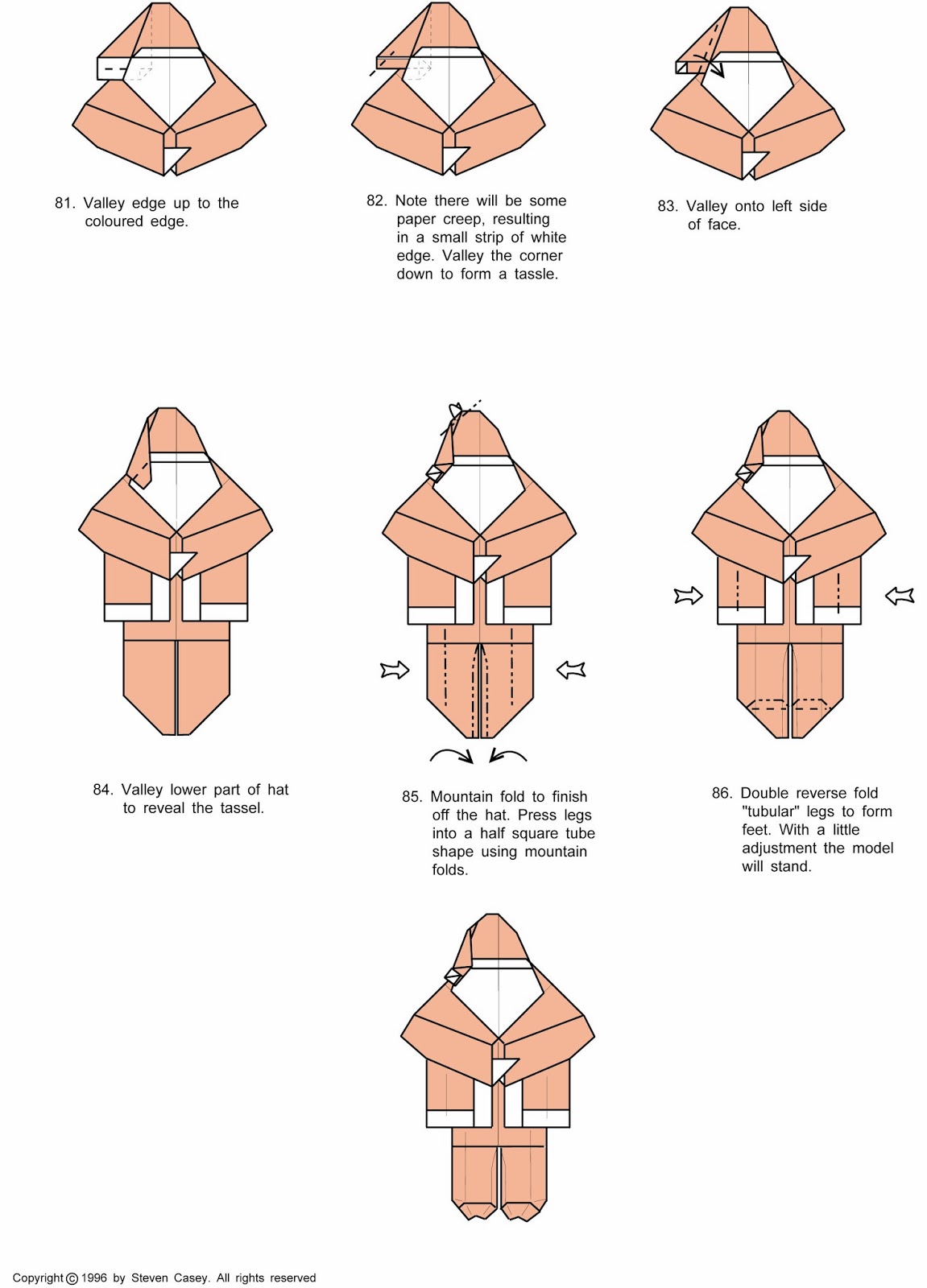 81. Valley edge up to the coloured edge.

82. Note there will be some paper creep, resulting in a small strip of white edge. Valley the corner down to form a tassle.

83. Valley onto left side of face.

84. Valley lower part of hat to reveal the tassel.

85. Mountain fold to finish off the hat. Press legs into a half square tube shape using mountain folds.

86. Double reverse fold "tubular" legs to form feet. With a little adjustment the model will stand.

Copyright © 1996 by Steven Casey. All rights reserved