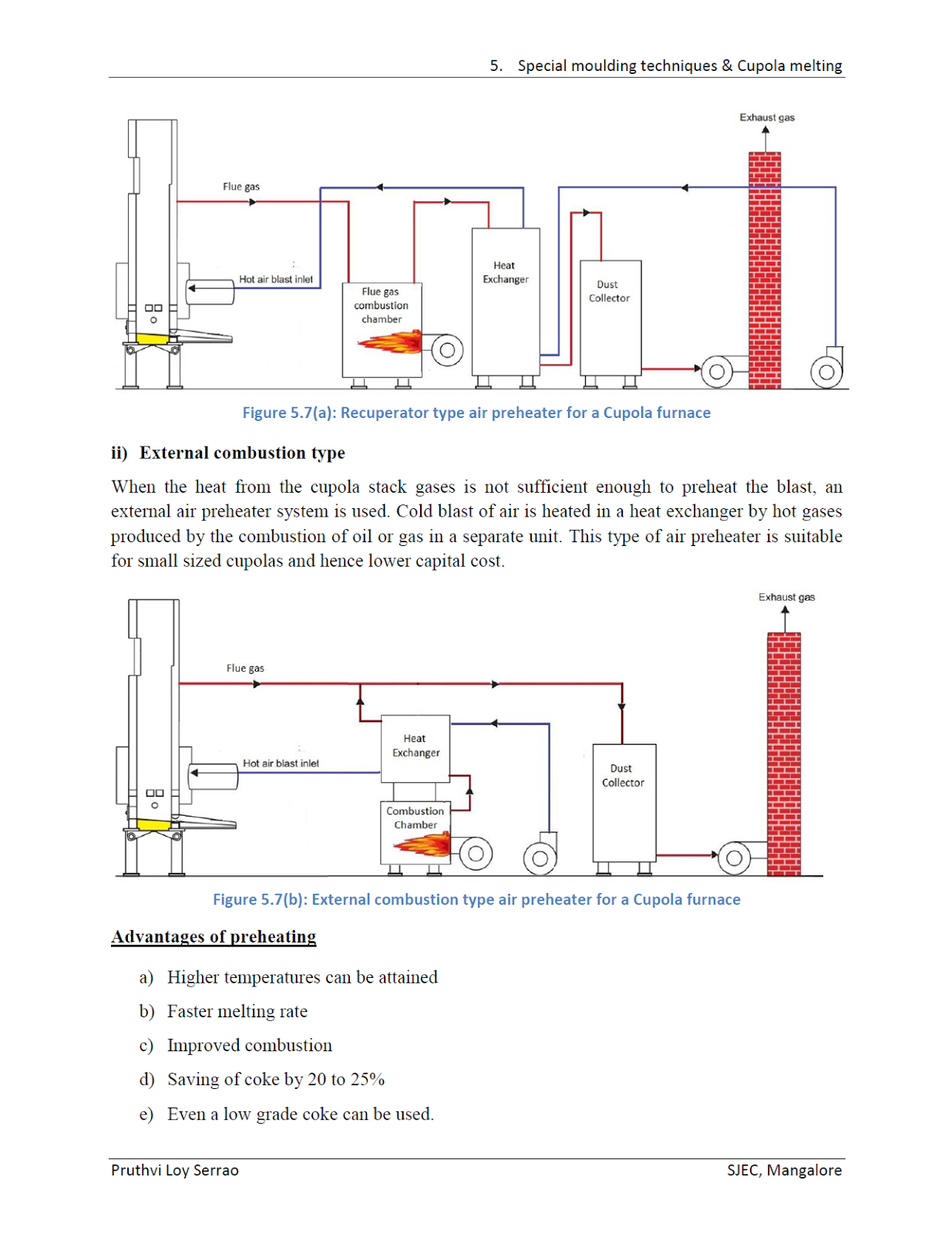 5. Special moulding techniques & Cupola melting

Exhaust gas

Flue gas

Hot air blast inlet

Flue gas combustion chamber

Heat Exchanger

Dust Collector

Figure 5.7(a): Recuperator type air preheater for a Cupola furnace

ii) External combustion type

When the heat from the cupola stack gases is not sufficient enough to preheat the blast, an external air preheater system is used. Cold blast of air is heated in a heat exchanger by hot gases produced by the combustion of oil or gas in a separate unit. This type of air preheater is suitable for small sized cupolas and hence lower capital cost.

Exhaust gas

Flue gas

Hot air blast inlet

Heat Exchanger

Combustion Chamber

Dust Collector

Figure 5.7(b): External combustion type air preheater for a Cupola furnace

Advantages of preheating

a) Higher temperatures can be attained

b) Faster melting rate

c) Improved combustion

d) Saving of coke by 20 to 25%

e) Even a low grade coke can be used.

Pruthvi Loy Serrao

SJEC, Mangalore