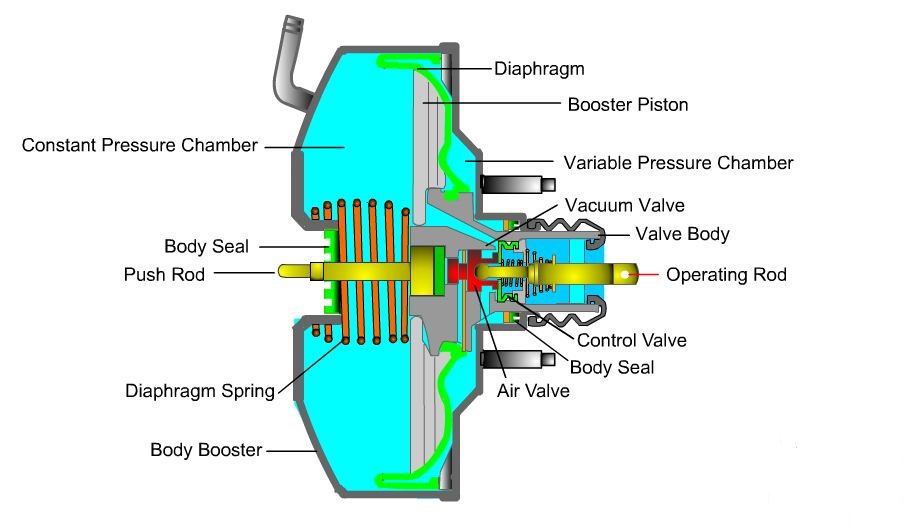 Diaphragm
Booster Piston
Constant Pressure Chamber
Variable Pressure Chamber
Vacuum Valve
Valve Body
Body Seal
Push Rod
Operating Rod
Control Valve
Body Seal
Air Valve
Diaphragm Spring
Body Booster