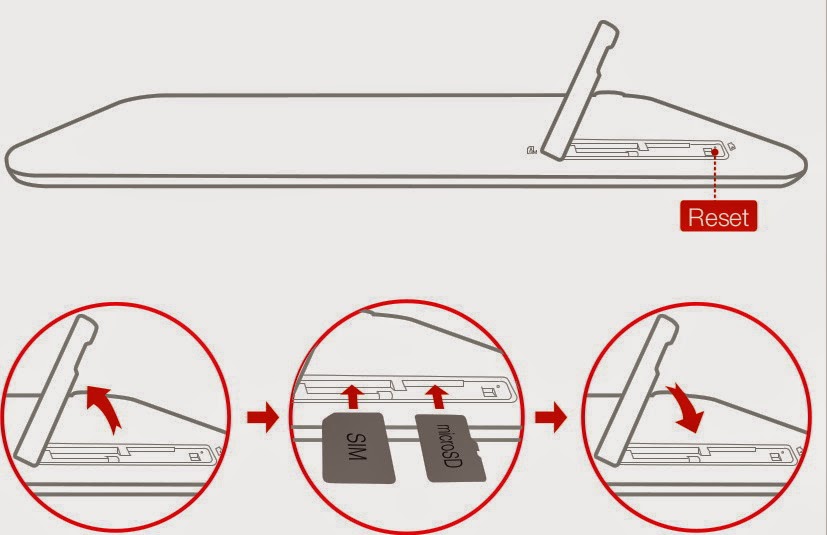 Reset

SIM

microSD