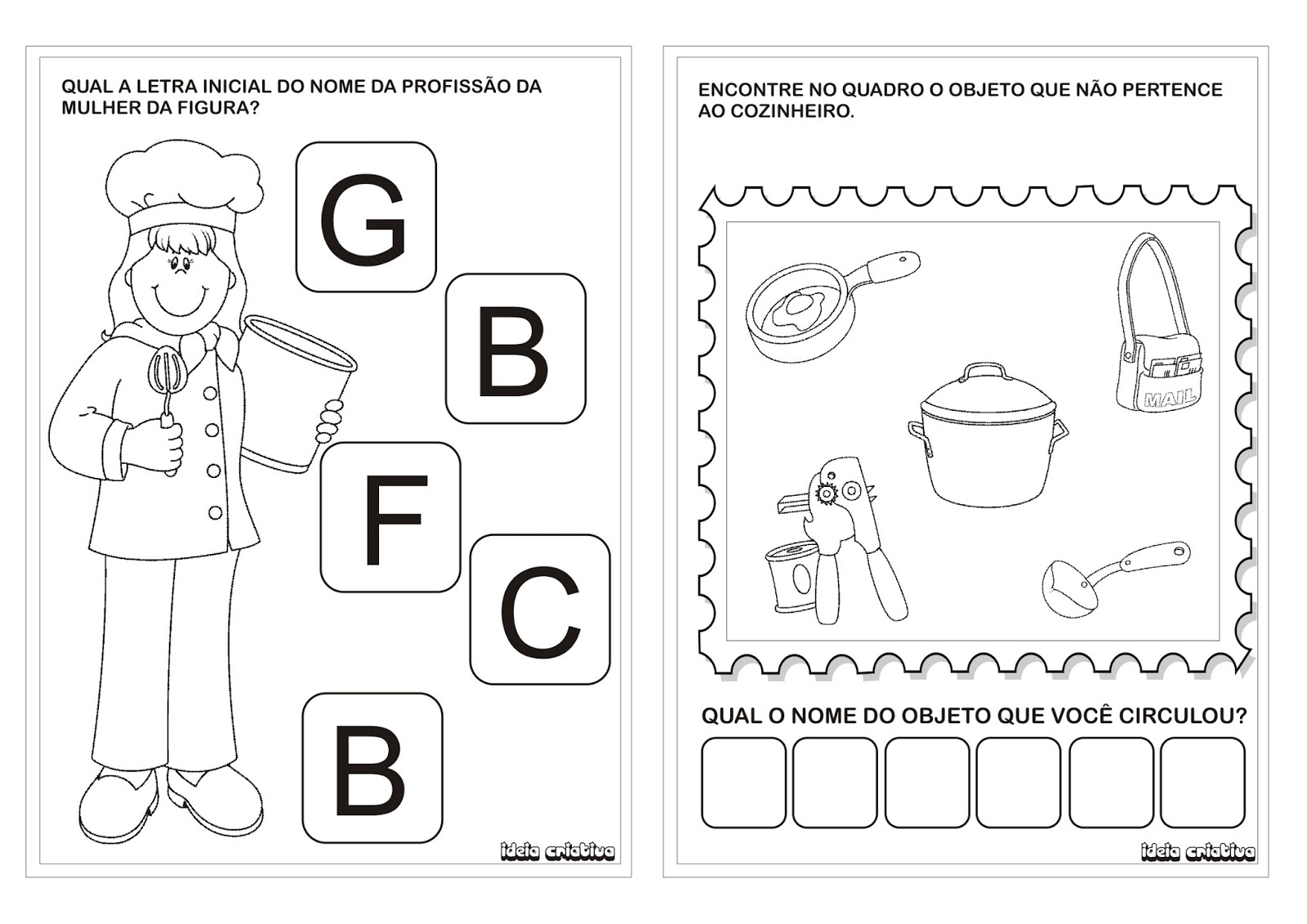 QUAL A LETRA INICIAL DO NOME DA PROFISSÃO DA MULHER DA FIGURA?

G

B

F

C

B

ideia criativa

ENCONTRE NO QUADRO O OBJETO QUE NÃO PERTENCE AO COZINHEIRO.

MAIL

QUAL O NOME DO OBJETO QUE VOCÊ CIRCULOU?

ideia criativa