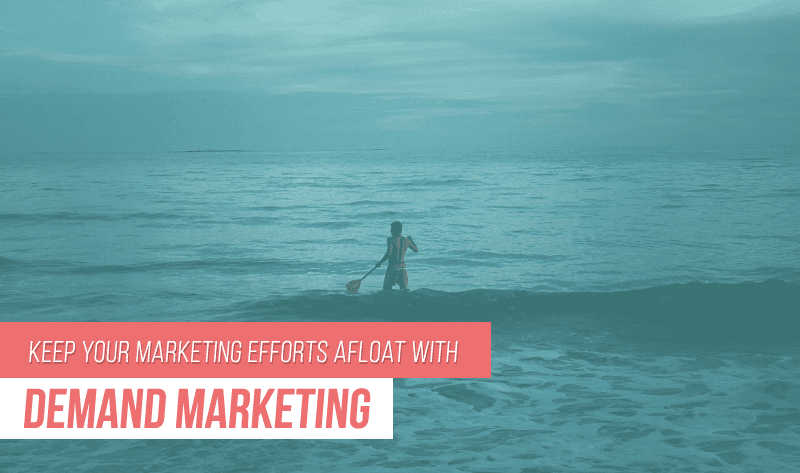 KEEP YOUR MARKETING EFFORTS AFLOAT WITH

DEMAND MARKETING