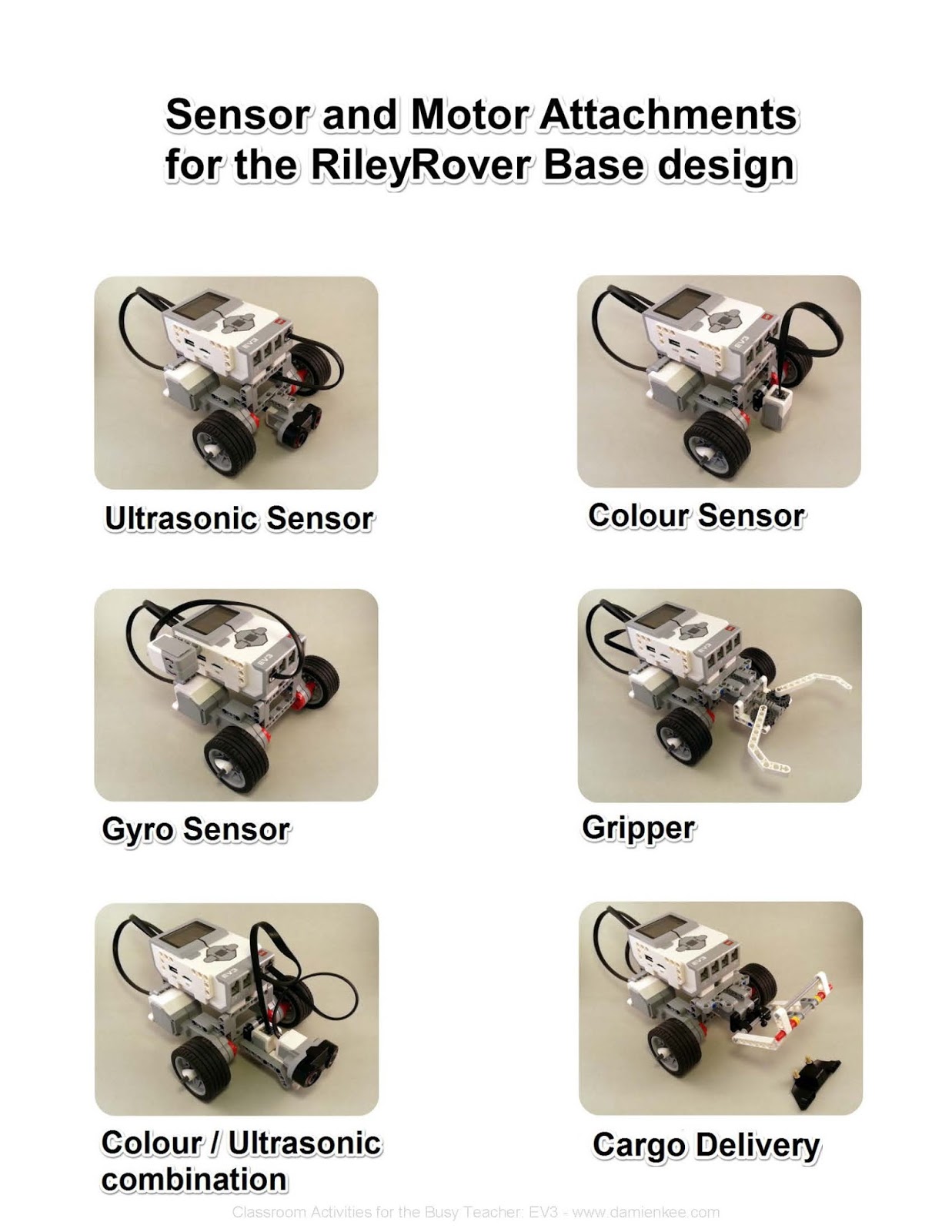 Sensor and Motor Attachments
for the RileyRover Base design

Ultrasonic Sensor

Colour Sensor

Gyro Sensor

Gripper

Colour / Ultrasonic combination

Cargo Delivery

Classroom Activities for the Busy Teacher: EV3 - www.damienkee.com