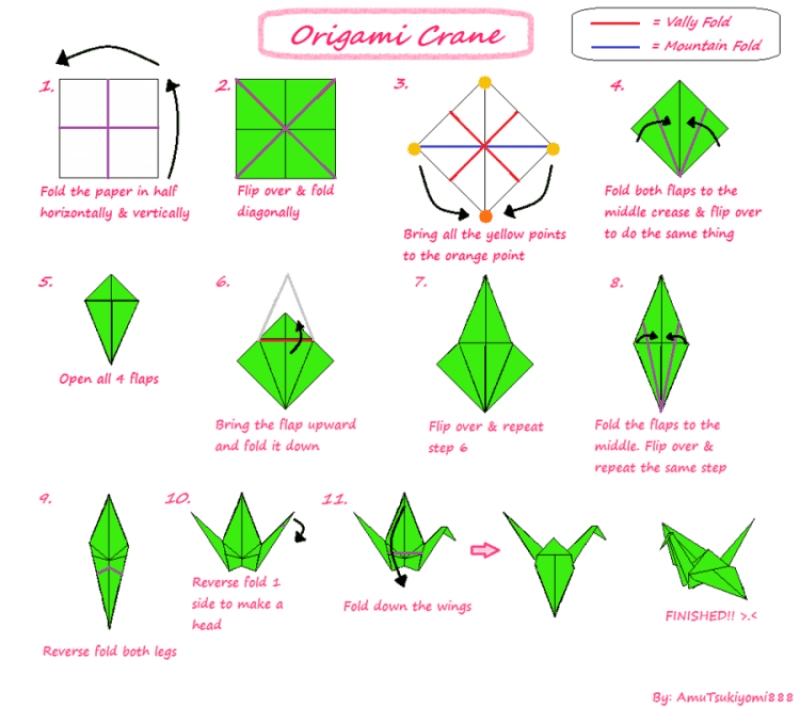 Origami Crane

= Vally Fold
= Mountain Fold

1.
Fold the paper in half horizontally & vertically

2.
Flip over & fold diagonally

3.
Bring all the yellow points to the orange point

4.
Fold both flaps to the middle crease & flip over to do the same thing

5.
Open all 4 flaps

6.
Bring the flap upward and fold it down

7.
Flip over & repeat step 6

8.
Fold the flaps to the middle. Flip over & repeat the same step

9.
Reverse fold both legs

10.
Reverse fold 1 side to make a head

11.
Fold down the wings

FINISHED!! >.<

By: AmuTsukiyomi888