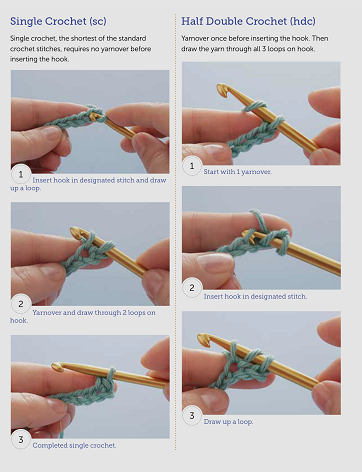 Single Crochet (sc)

Single crochet, the shortest of the standard crochet stitches, requires no yarnover before inserting the hook.

1 Insert hook in designated stitch and draw up a loop.

2 Yarnover and draw through 2 loops on hook.

3 Completed single crochet.

Half Double Crochet (hdc)

Yarnover once before inserting the hook. Then draw the yarn through all 3 loops on hook.

1 Start with 1 yarnover.

2 Insert hook in designated stitch.

3 Draw up a loop.