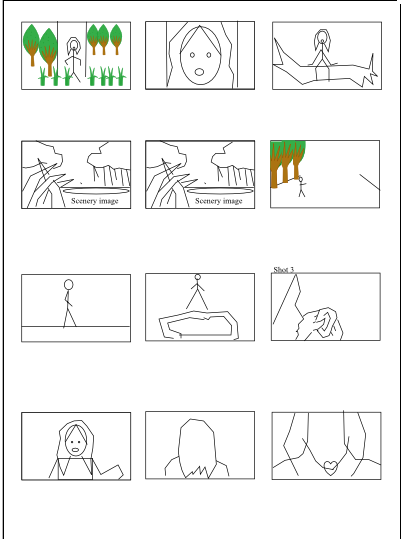 Scenery image

Scenery image

Shot 3