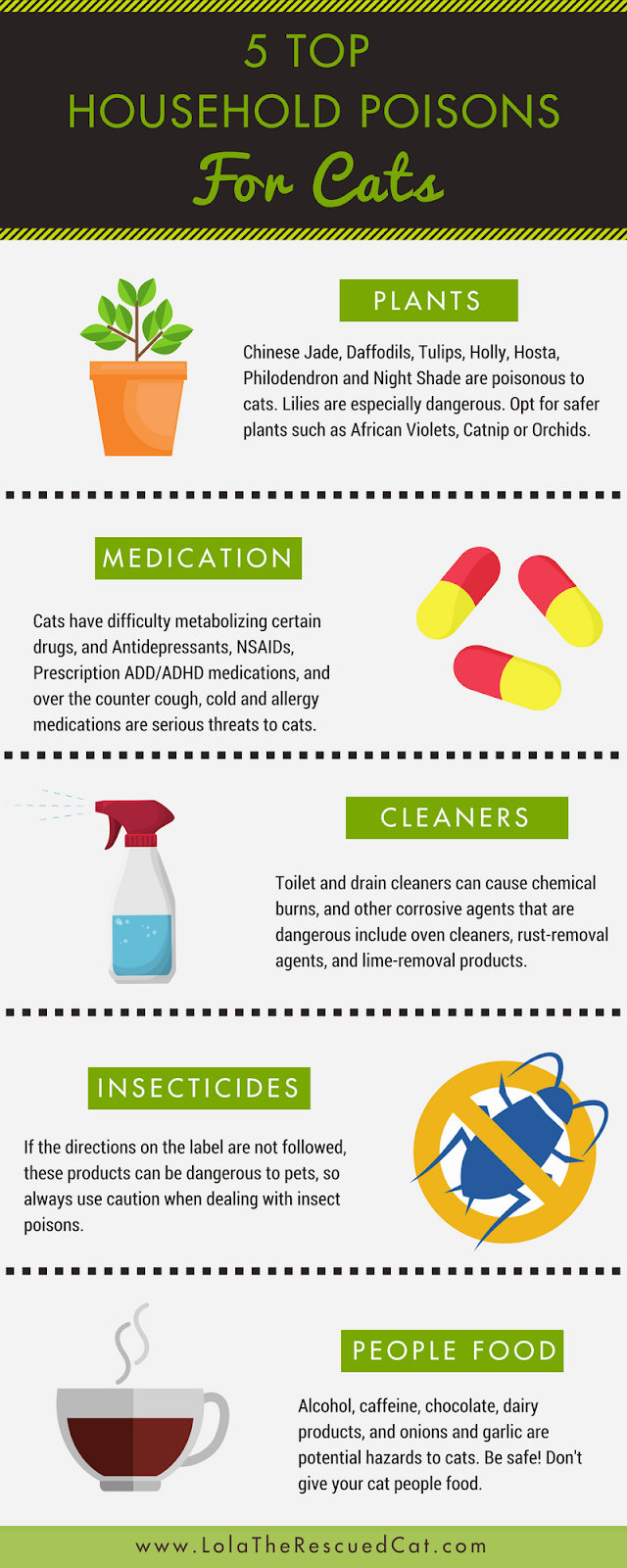 5 TOP
HOUSEHOLD POISONS
For Cats

PLANTS

Chinese Jade, Daffodils, Tulips, Holly, Hosta, Philodendron and Night Shade are poisonous to cats. Lilies are especially dangerous. Opt for safer plants such as African Violets, Catnip or Orchids.

MEDICATION

Cats have difficulty metabolizing certain drugs, and Antidepressants, NSAIDs, Prescription ADD/ADHD medications, and over the counter cough, cold and allergy medications are serious threats to cats.

CLEANERS

Toilet and drain cleaners can cause chemical burns, and other corrosive agents that are dangerous include oven cleaners, rust-removal agents, and lime-removal products.

INSECTICIDES

If the directions on the label are not followed, these products can be dangerous to pets, so always use caution when dealing with insect poisons.

PEOPLE FOOD

Alcohol, caffeine, chocolate, dairy products, and onions and garlic are potential hazards to cats. Be safe! Don't give your cat people food.

www.LolaTheRescuedCat.com