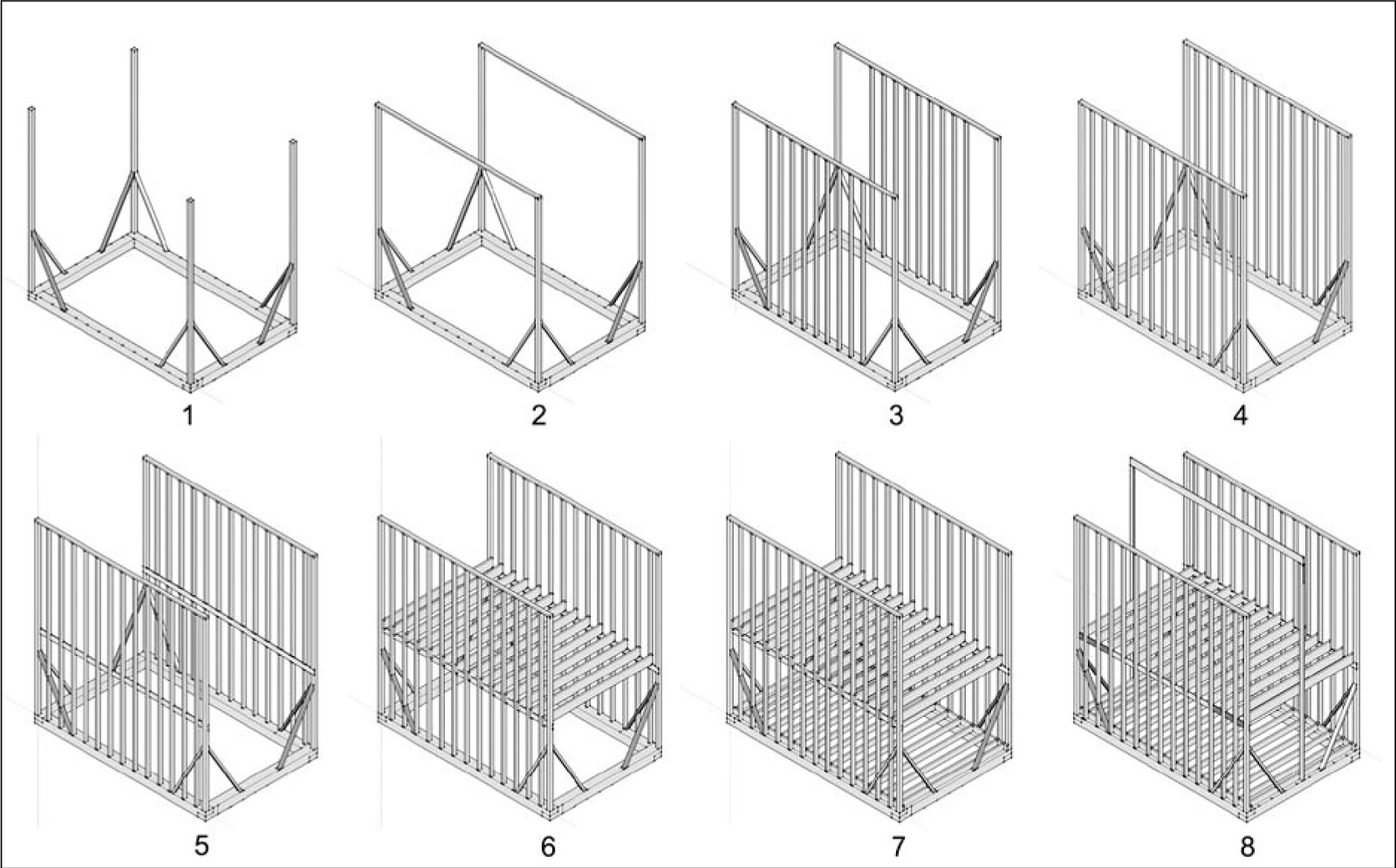 1
2
3
4
5
6
7
8