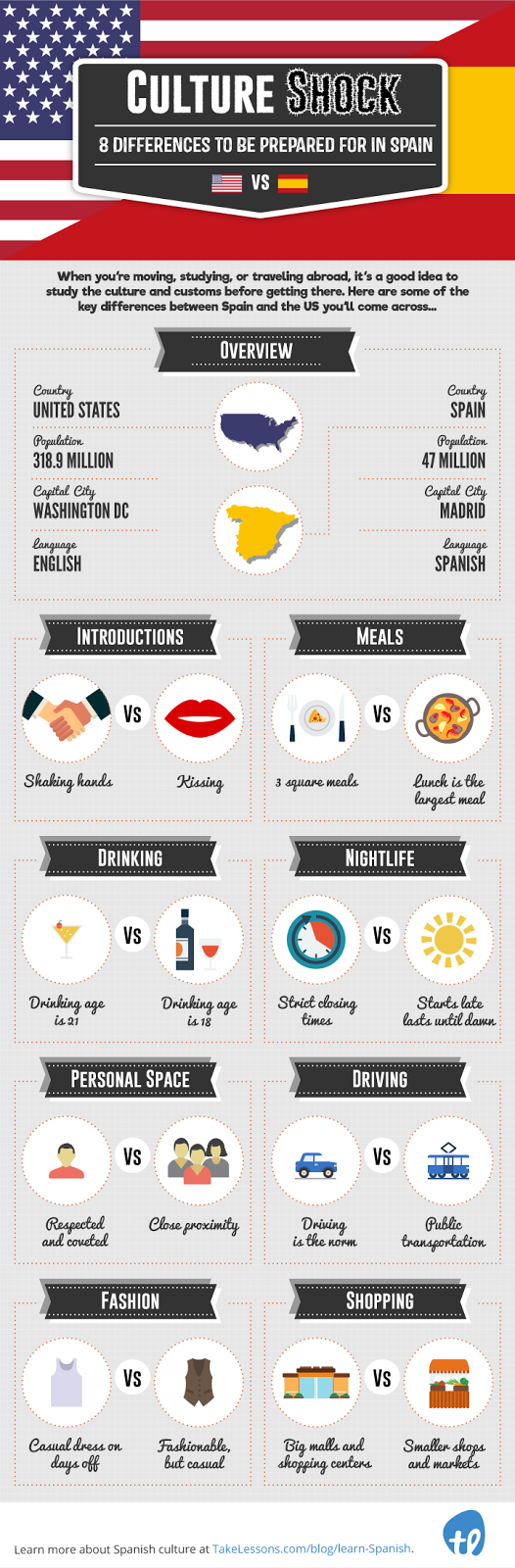 CULTURE SHOCK
8 DIFFERENCES TO BE PREPARED FOR IN SPAIN
VS

When you're moving, studying, or traveling abroad, it's a good idea to study the culture and customs before getting there. Here are some of the key differences between Spain and the US you'll come across...

OVERVIEW

Country
UNITED STATES
Population
318.9 MILLION
Capital City
WASHINGTON DC
Language
ENGLISH

Country
SPAIN
Population
47 MILLION
Capital City
MADRID
Language
SPANISH

INTRODUCTIONS
Shaking hands
VS
Kissing

MEALS
3 square meals
VS
Lunch is the largest meal

DRINKING
Drinking age is 21
VS
Drinking age is 18

NIGHTLIFE
Strict closing times
VS
Starts late lasts until dawn

PERSONAL SPACE
Respected and coveted
VS
Close proximity

DRIVING
Driving is the norm
VS
Public transportation

FASHION
Casual dress on days off
VS
Fashionable, but casual

SHOPPING
Big malls and shopping centers
VS
Smaller shops and markets

Learn more about Spanish culture at TakeLessons.com/blog/learn-Spanish.
tl