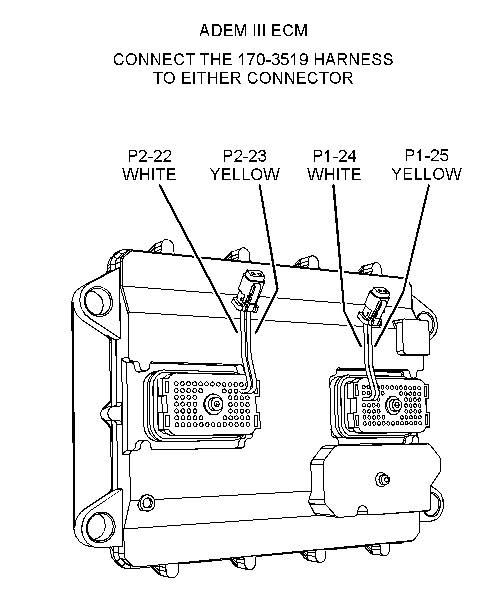 ADEM III ECM

CONNECT THE 170-3519 HARNESS TO EITHER CONNECTOR

P2-22 WHITE

P2-23 YELLOW

P1-24 WHITE

P1-25 YELLOW