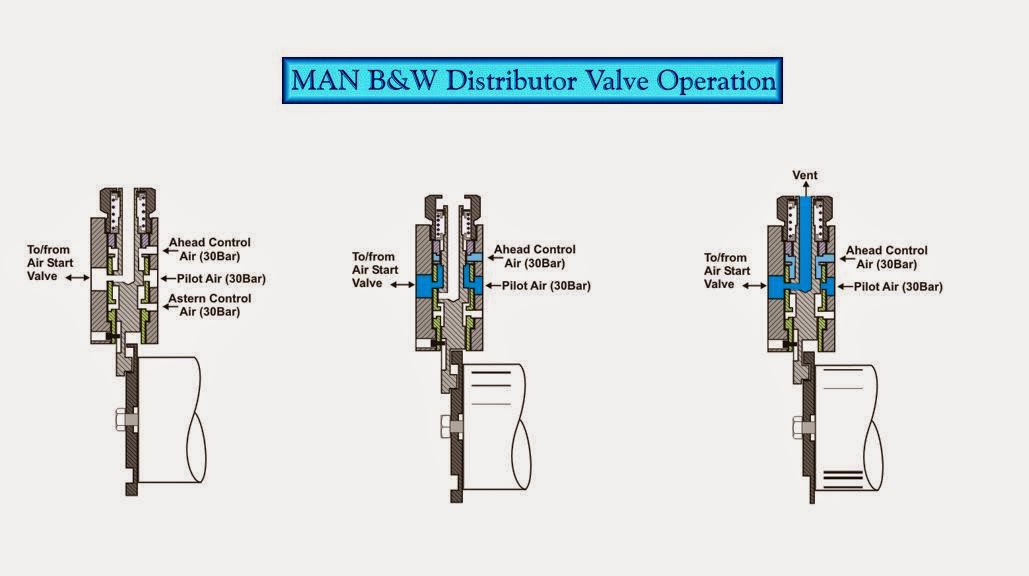 MAN B&W Distributor Valve Operation

To/from Air Start Valve

Ahead Control Air (30Bar)

Pilot Air (30Bar)

Astern Control Air (30Bar)

To/from Air Start Valve

Ahead Control Air (30Bar)

Pilot Air (30Bar)

Vent

To/from Air Start Valve

Ahead Control Air (30Bar)

Pilot Air (30Bar)