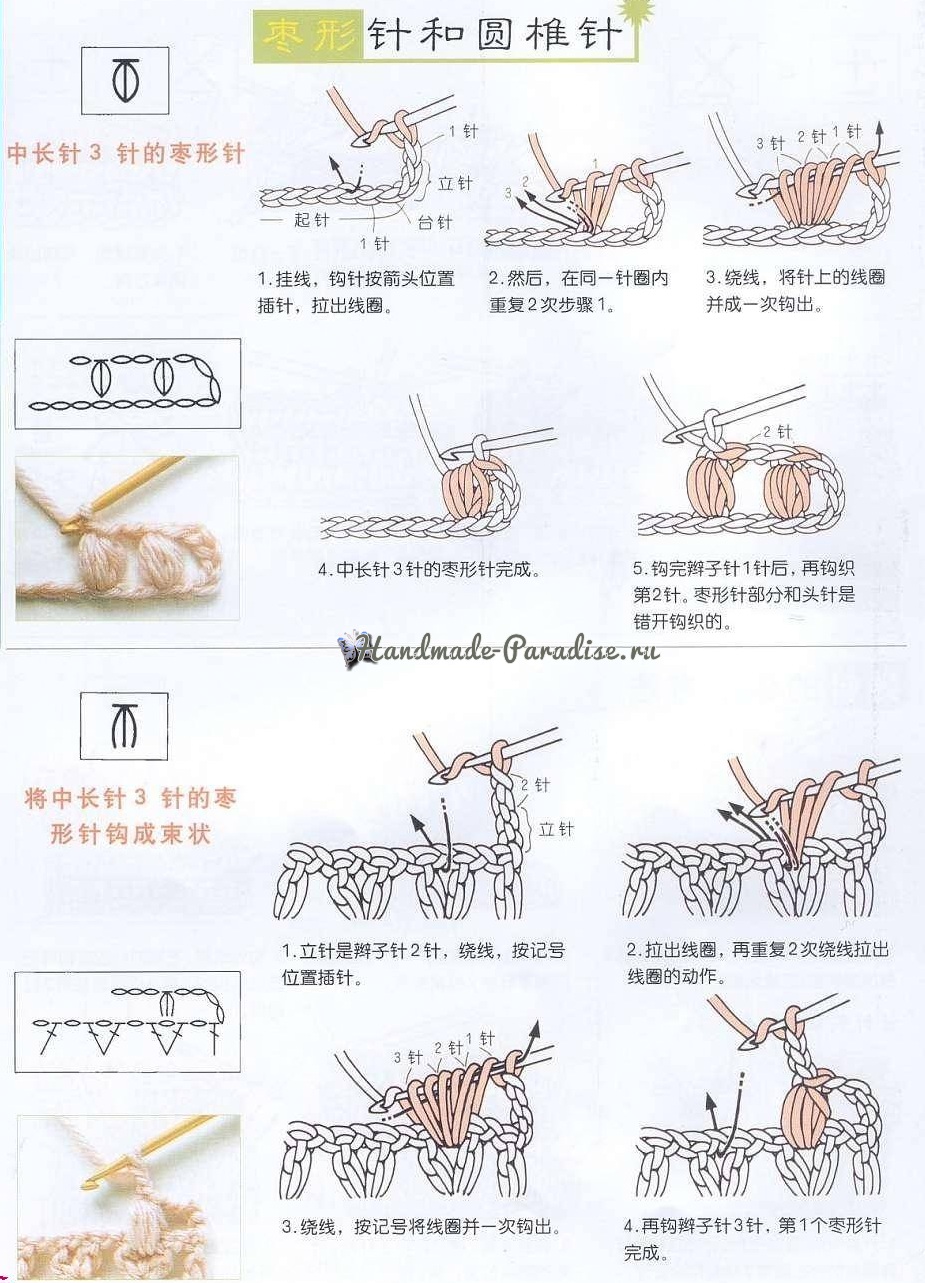 枣形针和圆椎针

中长针 3 针的枣形针

1 针
立针
起针
台针
1 针

1.挂线，钩针按箭头位置插针，拉出线圈。

3
2

2.然后，在同一针圈内重复2次步骤1。

3 针
2 针
1 针

3.绕线，将针上的线圈并成一次钩出。

4.中长针3针的枣形针完成。

2 针

5.钩完辫子针1针后，再钩织第2针。枣形针部分和头针是错开钩织的。

Handmade-Paradise.ru

将中长针 3 针的枣形针钩成束状

2 针
立针

1.立针是辫子针2针，绕线，按记号位置插针。

2.拉出线圈，再重复2次绕线拉出线圈的动作。

3 针
2 针
1 针

3.绕线，按记号将线圈并一次钩出。

4.再钩辫子针3针，第1个枣形针完成。