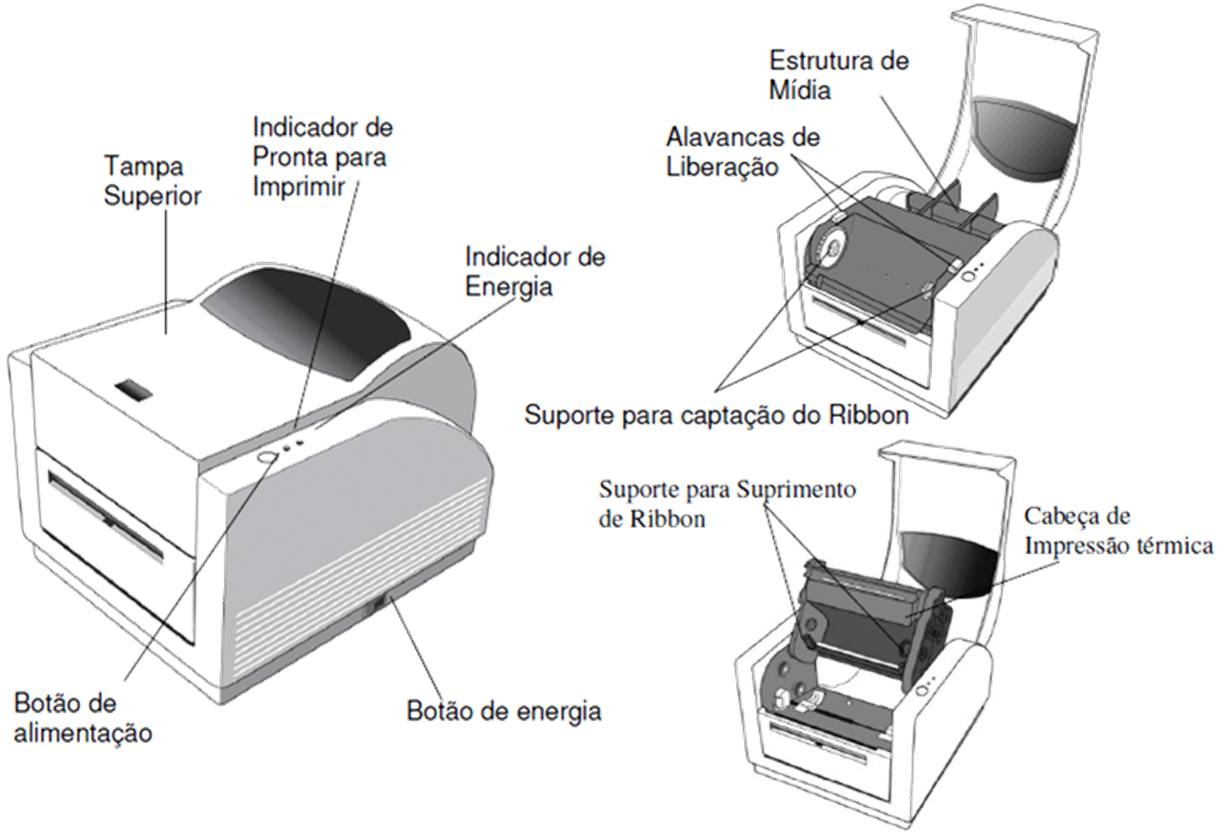 Tampa Superior

Indicador de Pronta para Imprimir

Indicador de Energia

Botão de alimentação

Botão de energia

Estrutura de Mídia

Alavancas de Liberação

Suporte para captação do Ribbon

Suporte para Suprimento de Ribbon

Cabeça de Impressão térmica