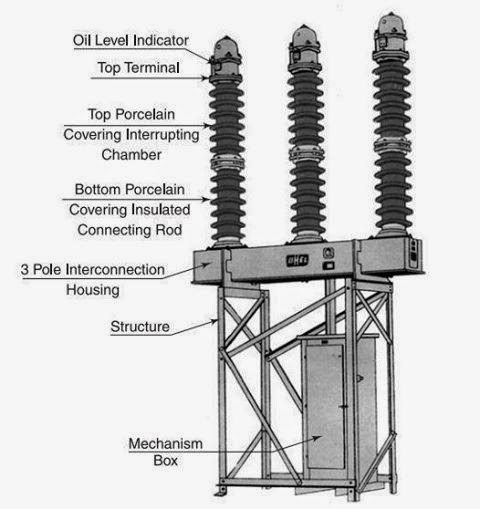 Oil Level Indicator

Top Terminal

Top Porcelain Covering Interrupting Chamber

Bottom Porcelain Covering Insulated Connecting Rod

3 Pole Interconnection Housing

BHEL

Structure

Mechanism Box