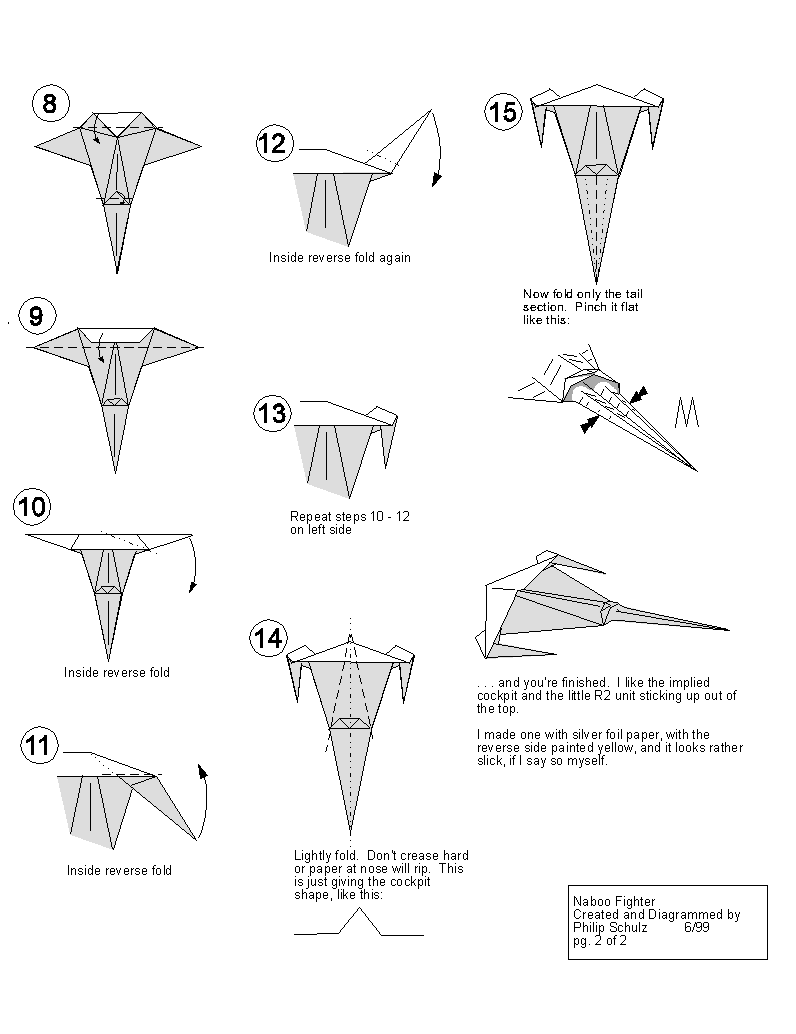 8

9

10

Inside reverse fold

11

Inside reverse fold

12

Inside reverse fold again

13

Repeat steps 10 - 12 on left side

14

Lightly fold. Don't crease hard or paper at nose will rip. This is just giving the cockpit shape, like this:

15

Now fold only the tail section. Pinch it flat like this:

. . . and you're finished. I like the implied cockpit and the little R2 unit sticking up out of the top.

I made one with silver foil paper, with the reverse side painted yellow, and it looks rather slick, if I say so myself.

Naboo Fighter
Created and Diagrammed by
Philip Schulz 6/99
pg. 2 of 2