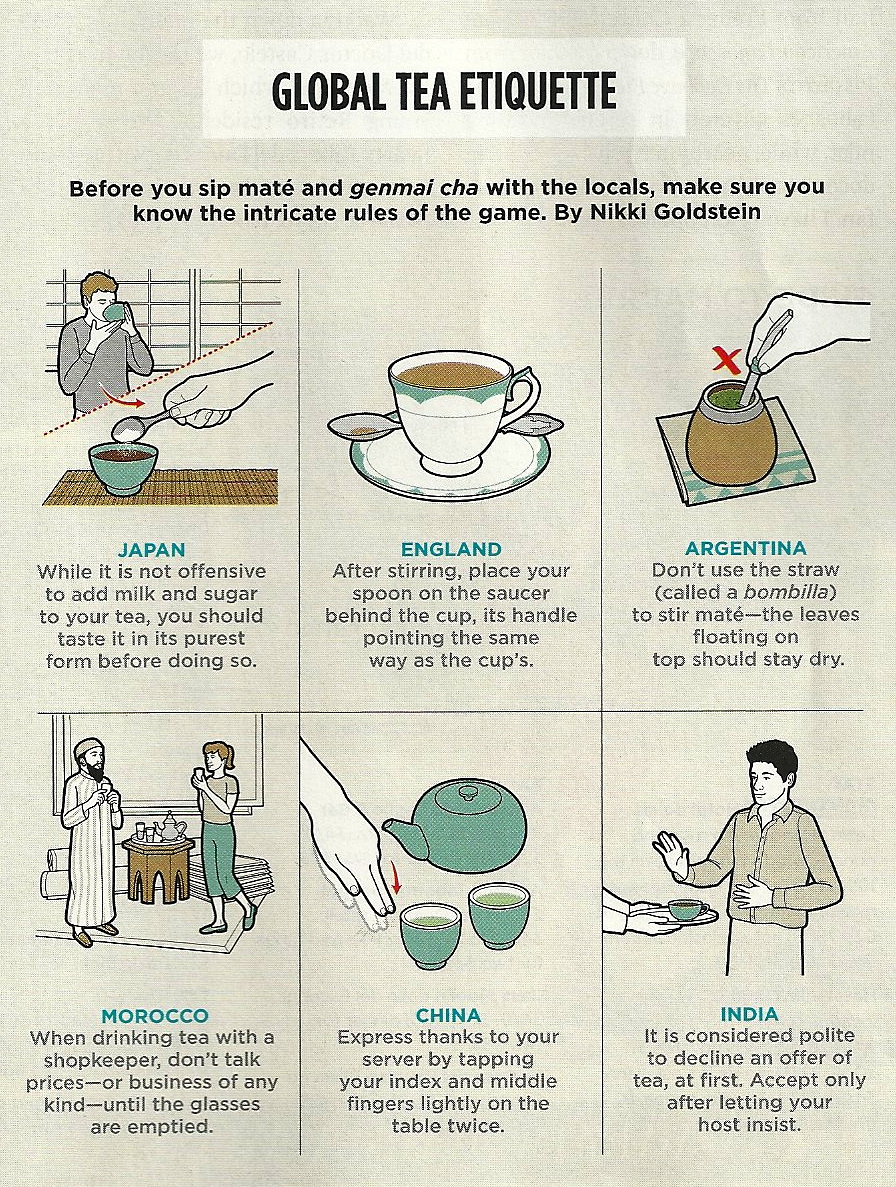 GLOBAL TEA ETIQUETTE

Before you sip maté and genmai cha with the locals, make sure you know the intricate rules of the game. By Nikki Goldstein

JAPAN
While it is not offensive to add milk and sugar to your tea, you should taste it in its purest form before doing so.

ENGLAND
After stirring, place your spoon on the saucer behind the cup, its handle pointing the same way as the cup's.

ARGENTINA
Don't use the straw (called a bombilla) to stir maté—the leaves floating on top should stay dry.

MOROCCO
When drinking tea with a shopkeeper, don't talk prices—or business of any kind—until the glasses are emptied.

CHINA
Express thanks to your server by tapping your index and middle fingers lightly on the table twice.

INDIA
It is considered polite to decline an offer of tea, at first. Accept only after letting your host insist.