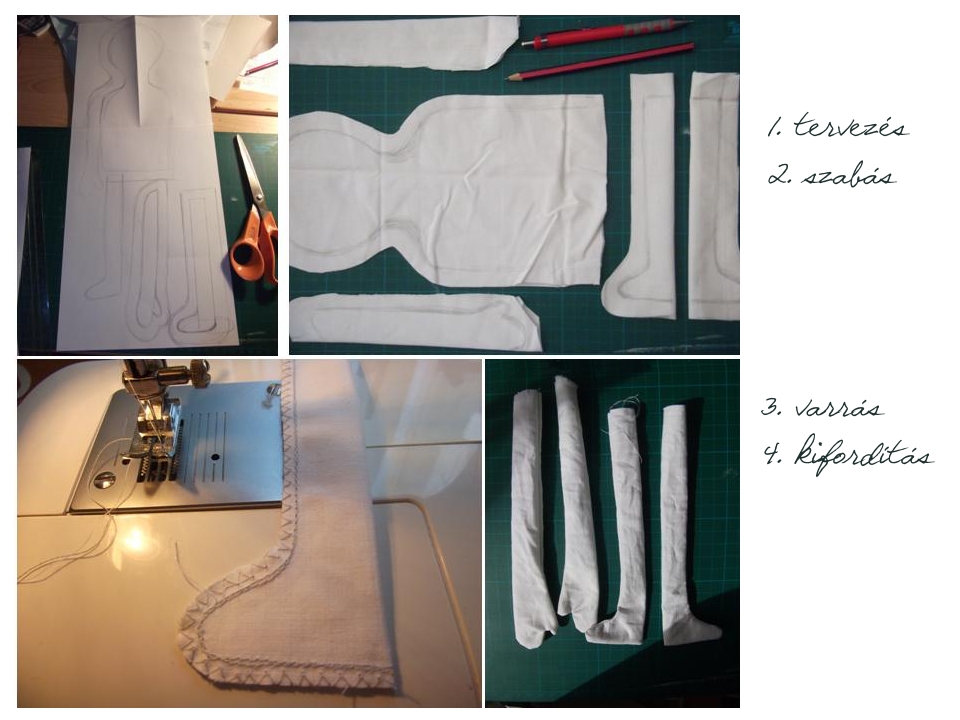 1. tervezés
2. szabás

3. varrás
4. kifordítás