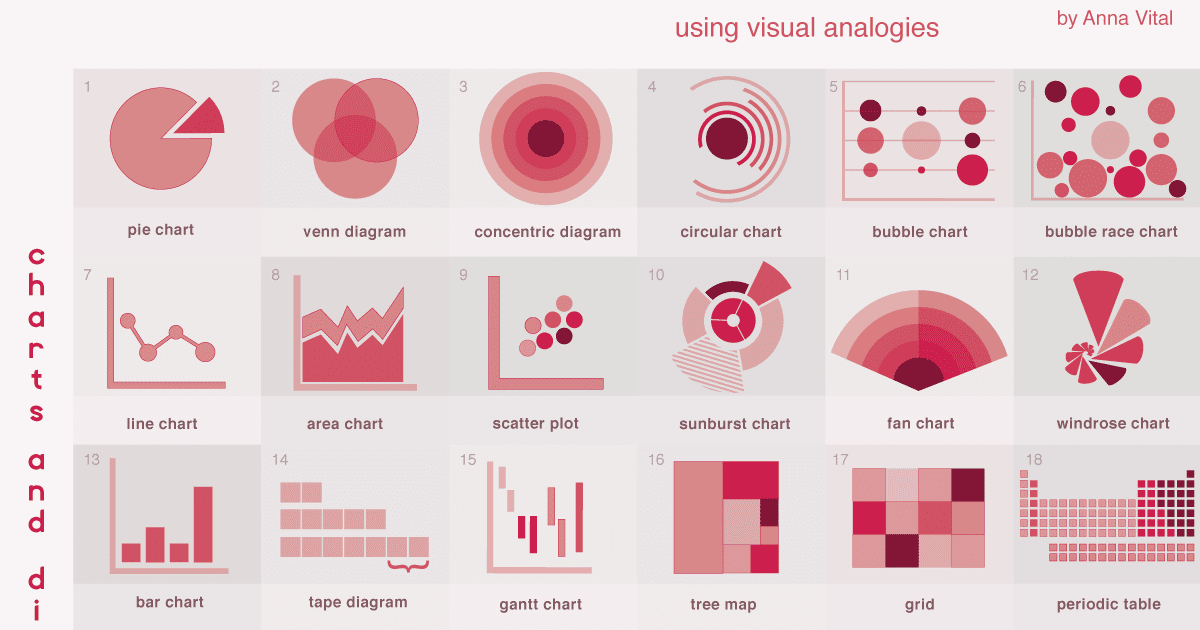 using visual analogies

by Anna Vital

charts and di

1

pie chart

2

venn diagram

3

concentric diagram

4

circular chart

5

bubble chart

6

bubble race chart

7

line chart

8

area chart

9

scatter plot

10

sunburst chart

11

fan chart

12

windrose chart

13

bar chart

14

tape diagram

15

gantt chart

16

tree map

17

grid

18

periodic table