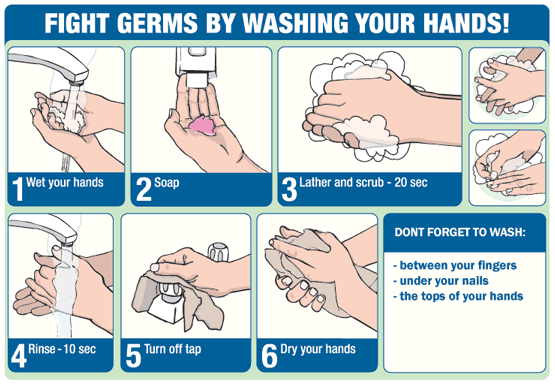 FIGHT GERMS BY WASHING YOUR HANDS!

1 Wet your hands

2 Soap

3 Lather and scrub - 20 sec

4 Rinse - 10 sec

5 Turn off tap

6 Dry your hands

DONT FORGET TO WASH:

- between your fingers
- under your nails
- the tops of your hands