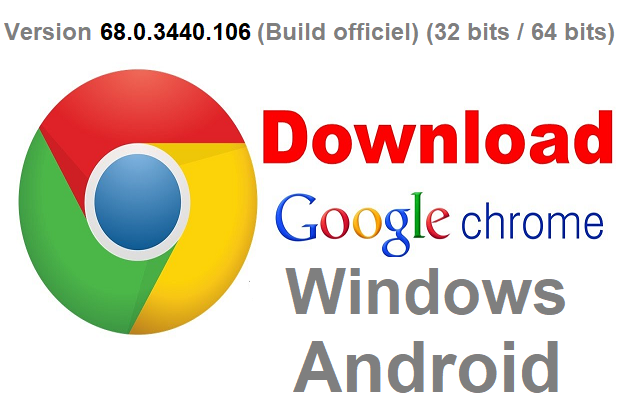 Version 68.0.3440.106 (Build officiel) (32 bits / 64 bits)

Download

Google chrome

Windows

Android