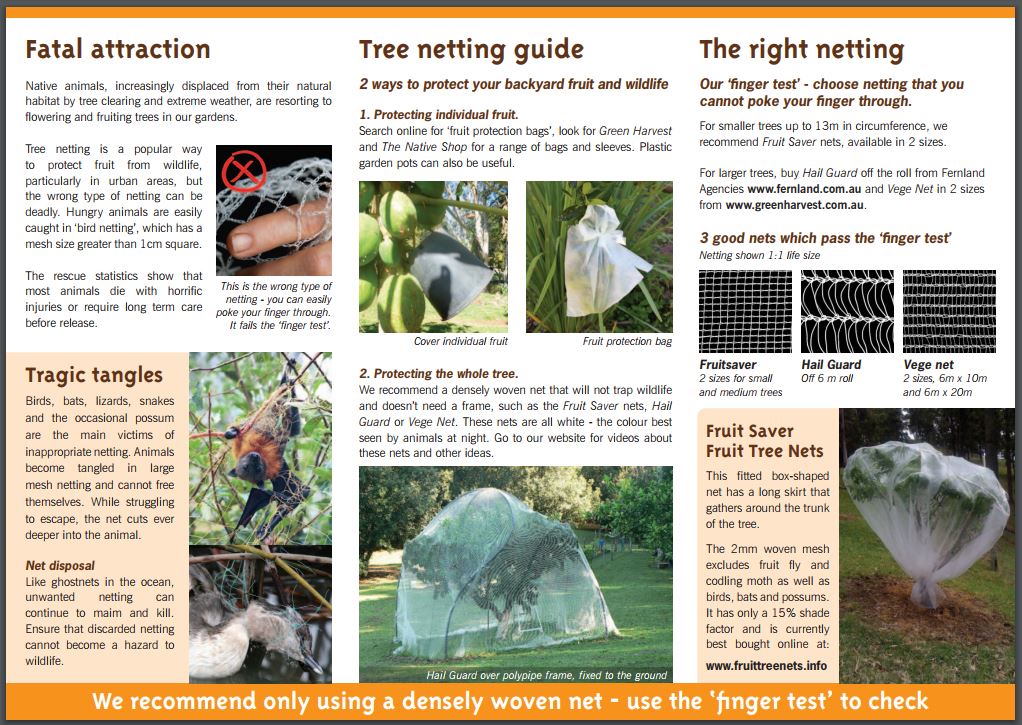 Fatal attraction

Native animals, increasingly displaced from their natural habitat by tree clearing and extreme weather, are resorting to flowering and fruiting trees in our gardens.

Tree netting is a popular way to protect fruit from wildlife, particularly in urban areas, but the wrong type of netting can be deadly. Hungry animals are easily caught in 'bird netting', which has a mesh size greater than 1cm square.

The rescue statistics show that most animals die with horrific injuries or require long term care before release.

This is the wrong type of netting - you can easily poke your finger through. It fails the 'finger test'.

Tragic tangles

Birds, bats, lizards, snakes and the occasional possum are the main victims of inappropriate netting. Animals become tangled in large mesh netting and cannot free themselves. While struggling to escape, the net cuts ever deeper into the animal.

Net disposal
Like ghostnets in the ocean, unwanted netting can continue to maim and kill. Ensure that discarded netting cannot become a hazard to wildlife.

Tree netting guide

2 ways to protect your backyard fruit and wildlife

1. Protecting individual fruit.
Search online for 'fruit protection bags', look for Green Harvest and The Native Shop for a range of bags and sleeves. Plastic garden pots can also be useful.

Cover individual fruit

Fruit protection bag

2. Protecting the whole tree.
We recommend a densely woven net that will not trap wildlife and doesn't need a frame, such as the Fruit Saver nets, Hail Guard or Vege Net. These nets are all white - the colour best seen by animals at night. Go to our website for videos about these nets and other ideas.

Hail Guard over polypipe frame, fixed to the ground

The right netting

Our 'finger test' - choose netting that you cannot poke your finger through.

For smaller trees up to 13m in circumference, we recommend Fruit Saver nets, available in 2 sizes.

For larger trees, buy Hail Guard off the roll from Fernland Agencies www.fernland.com.au and Vege Net in 2 sizes from www.greenharvest.com.au.

3 good nets which pass the 'finger test'
Netting shown 1:1 life size

Fruitsaver
2 sizes for small and medium trees

Hail Guard
Off 6 m roll

Vege net
2 sizes, 6m x 10m and 6m x 20m

Fruit Saver Fruit Tree Nets

This fitted box-shaped net has a long skirt that gathers around the trunk of the tree.

The 2mm woven mesh excludes fruit fly and codling moth as well as birds, bats and possums. It has only a 15% shade factor and is currently best bought online at:

www.fruittreenets.info

We recommend only using a densely woven net - use the 'finger test' to check