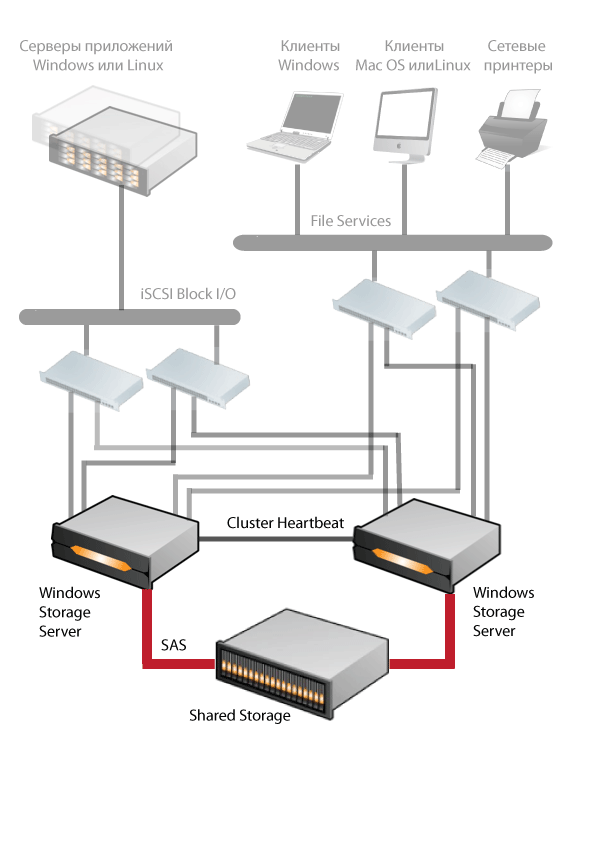 Серверы приложений Windows или Linux

Клиенты Windows

Клиенты Mac OS илиLinux

Сетевые принтеры

File Services

iSCSI Block I/O

Cluster Heartbeat

Windows Storage Server

Windows Storage Server

SAS

Shared Storage